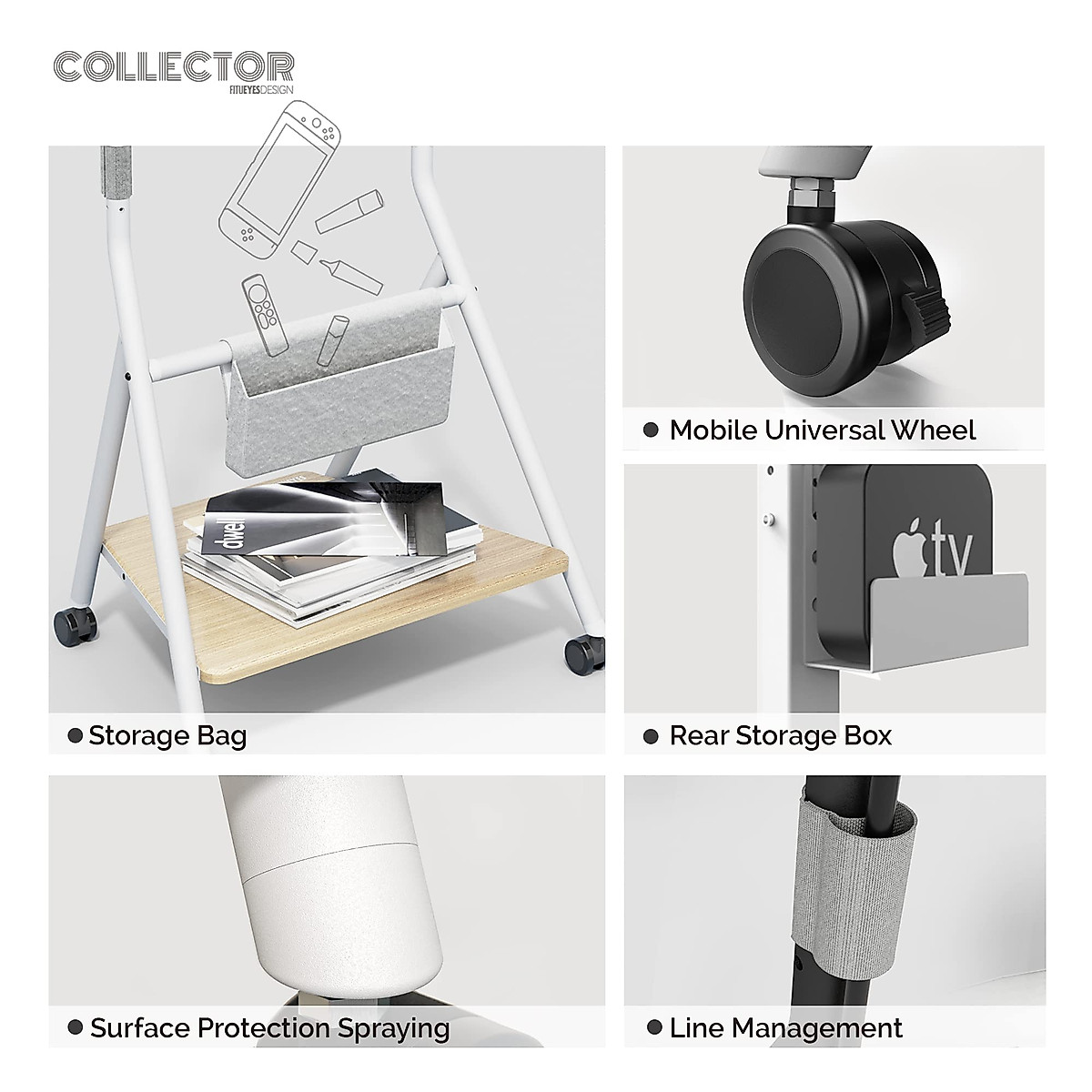 COLLECTOR
FITUEYESDESIGN

dwell

● Storage Bag

● Mobile Universal Wheel

tv

● Rear Storage Box

● Surface Protection Spraying

● Line Management