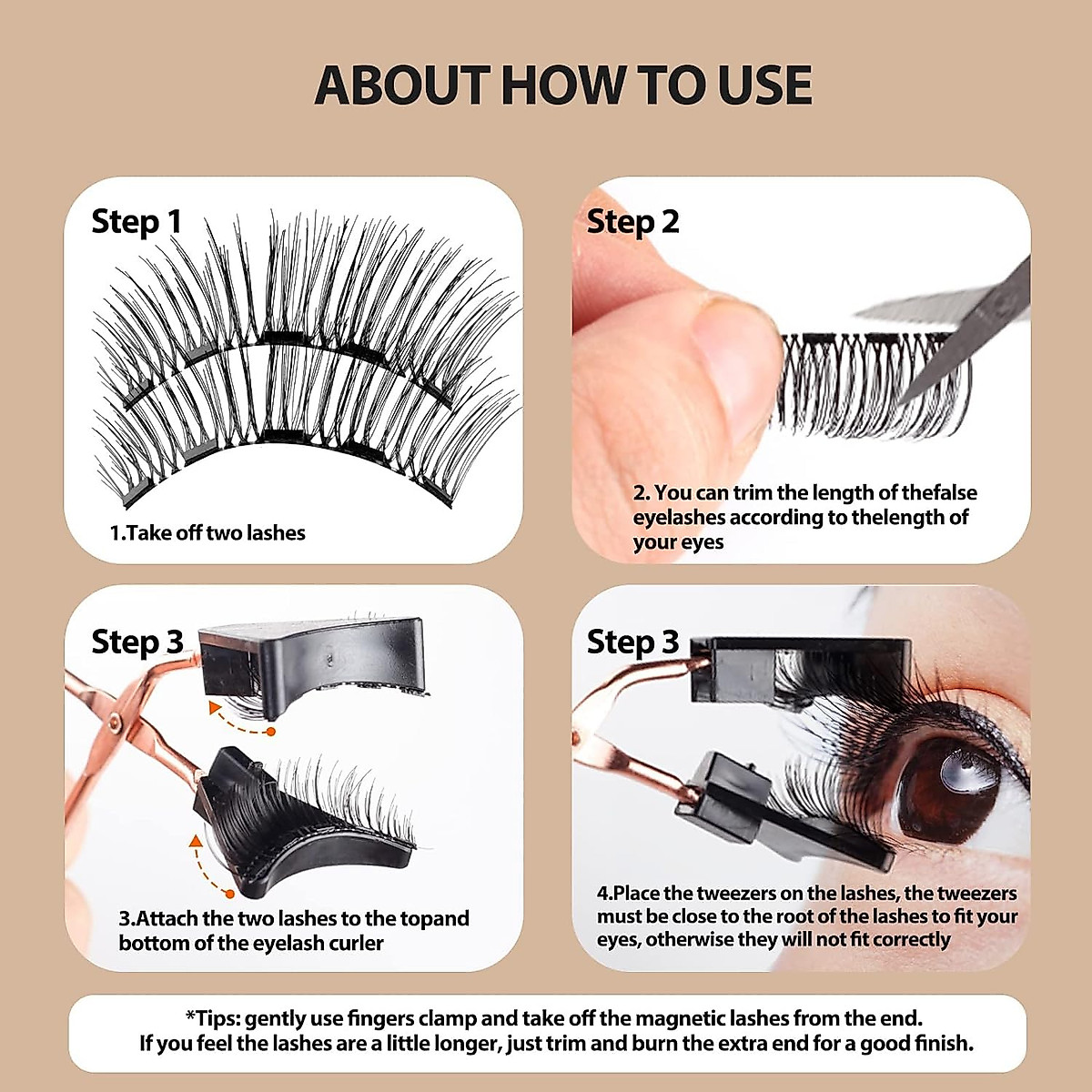 ABOUT HOW TO USE

Step 1

1.Take off two lashes

Step 2

2. You can trim the length of thefalse eyelashes according to thelength of your eyes

Step 3

3.Attach the two lashes to the topand bottom of the eyelash curler

Step 3

4.Place the tweezers on the lashes, the tweezers must be close to the root of the lashes to fit your eyes, otherwise they will not fit correctly

*Tips: gently use fingers clamp and take off the magnetic lashes from the end. If you feel the lashes are a little longer, just trim and burn the extra end for a good finish.