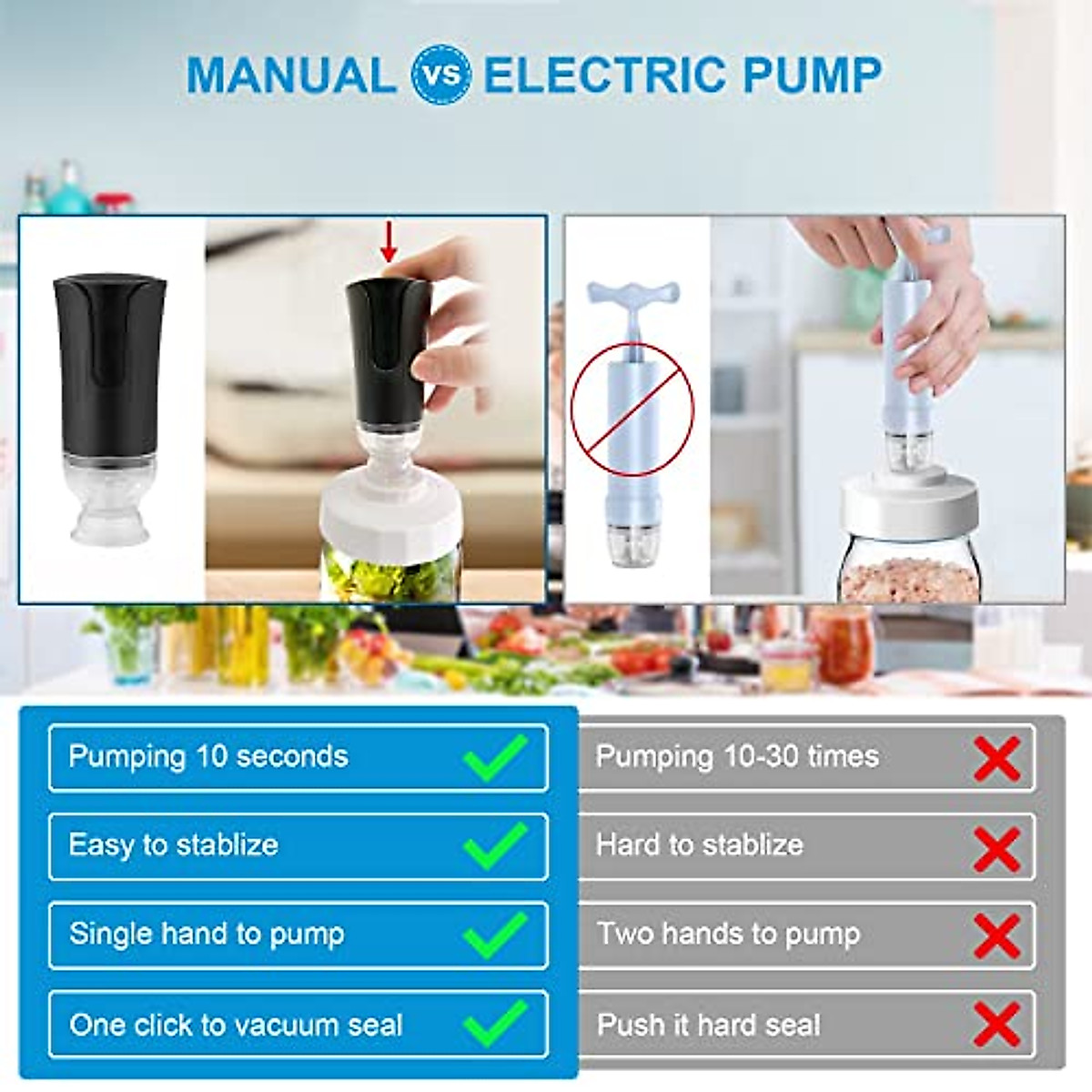 MANUAL VS ELECTRIC PUMP

Pumping 10 seconds

Easy to stablize

Single hand to pump

One click to vacuum seal

Pumping 10-30 times

Hard to stablize

Two hands to pump

Push it hard seal