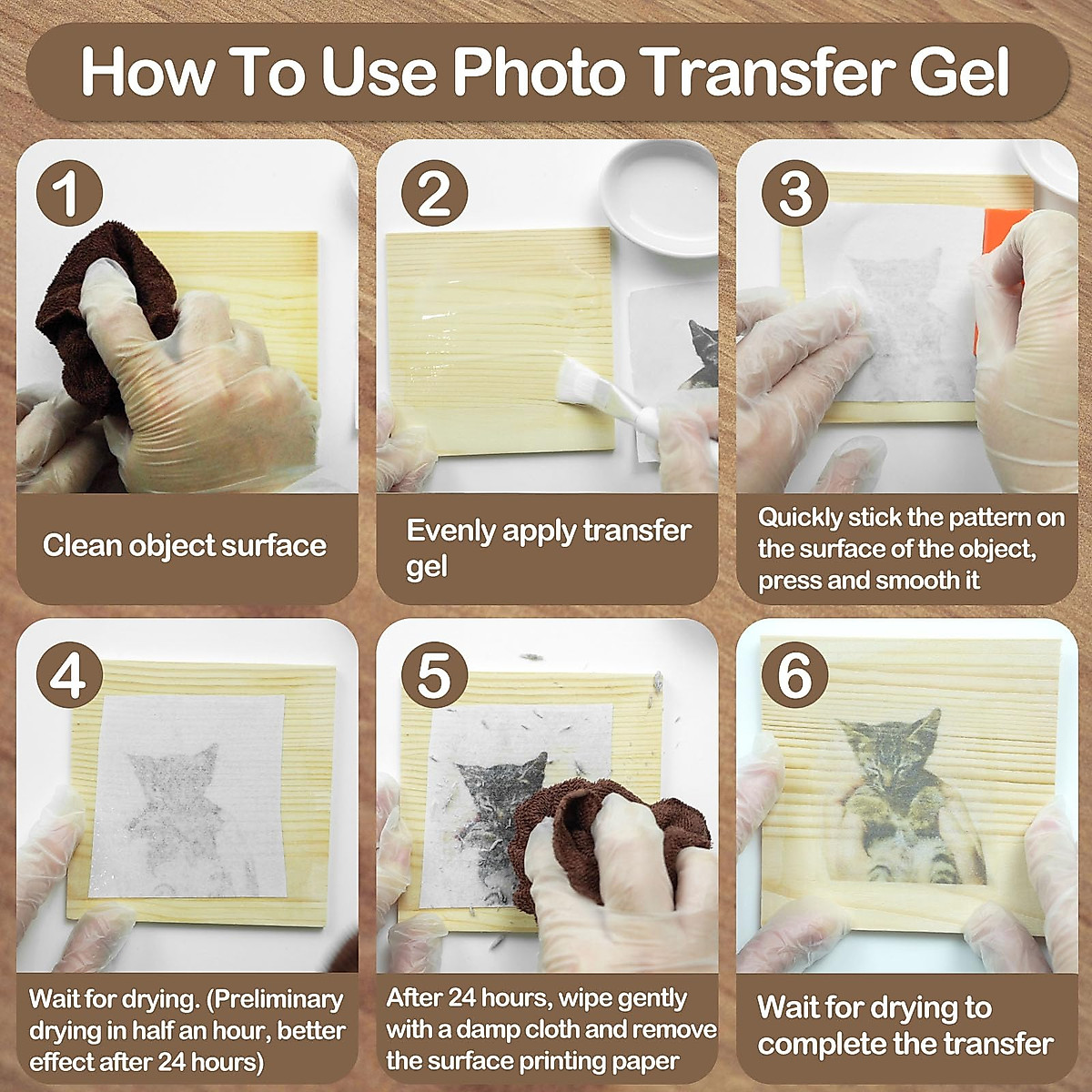 How To Use Photo Transfer Gel

1

Clean object surface

2

Evenly apply transfer gel

3

Quickly stick the pattern on the surface of the object, press and smooth it

4

Wait for drying. (Preliminary drying in half an hour, better effect after 24 hours)

5

After 24 hours, wipe gently with a damp cloth and remove the surface printing paper

6

Wait for drying to complete the transfer