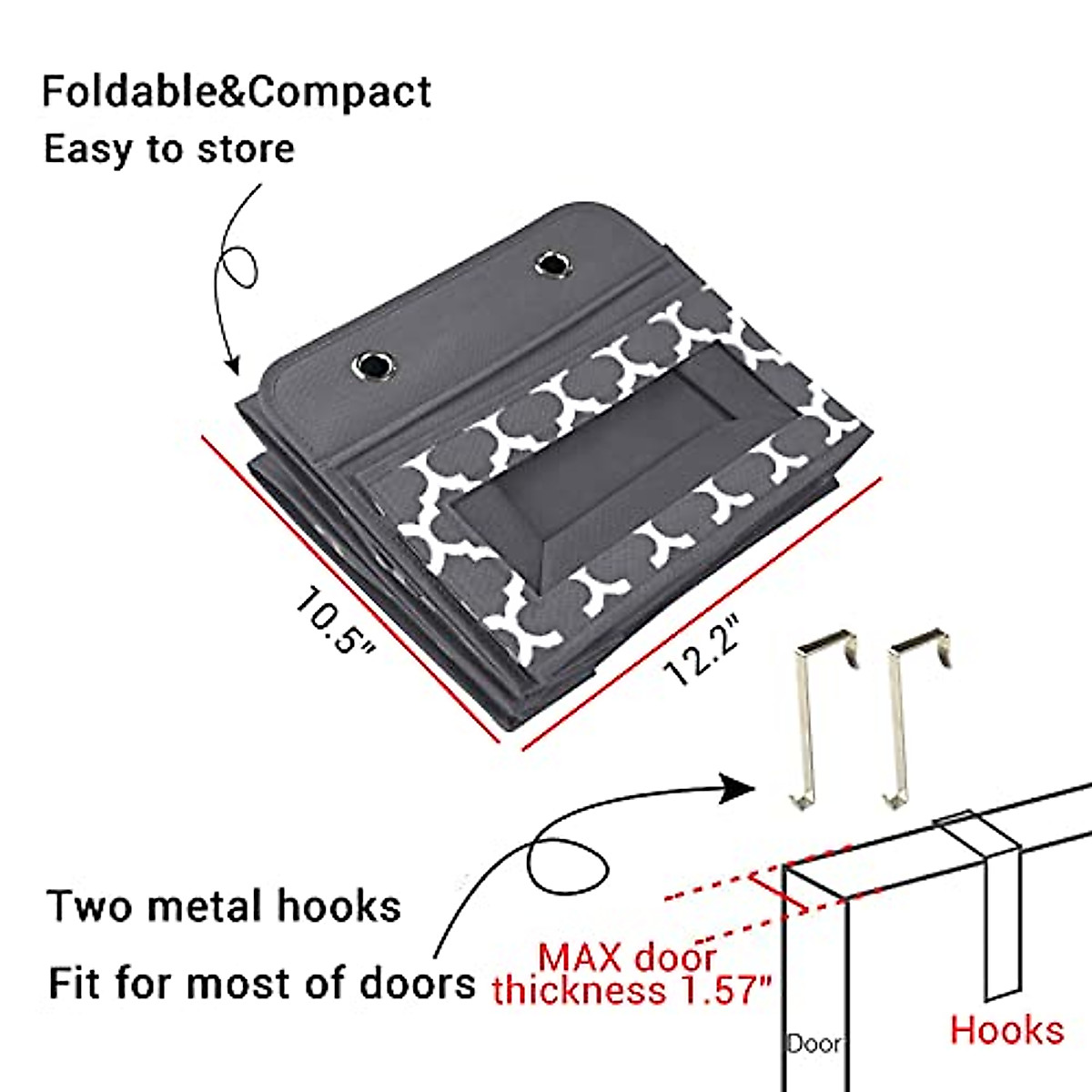 Foldable&Compact
Easy to store

10.5"

12.2"

Two metal hooks

Fit for most of doors

MAX door thickness 1.57"

Door

Hooks