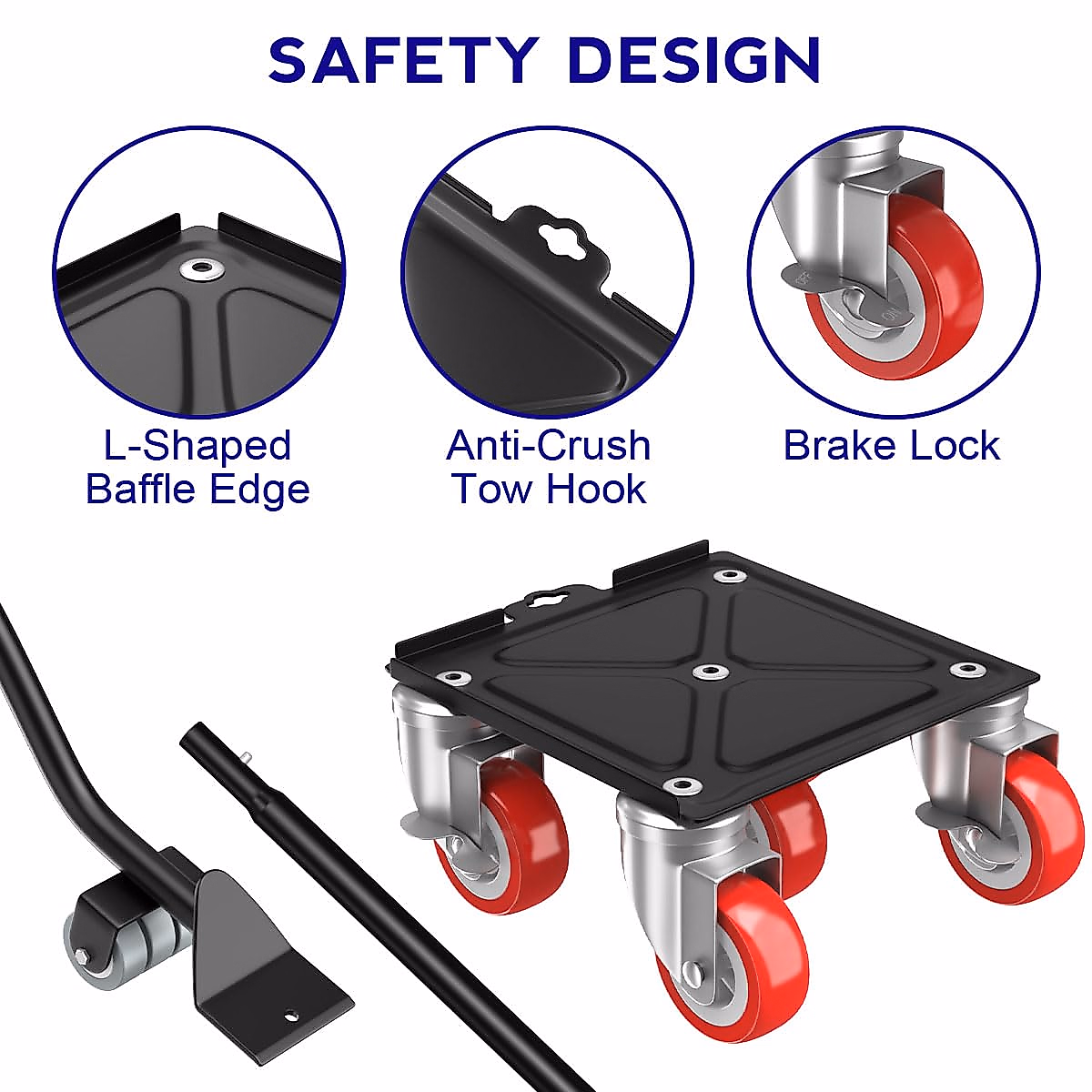 SAFETY DESIGN

OFF
ON

L-Shaped Baffle Edge

Anti-Crush Tow Hook

Brake Lock