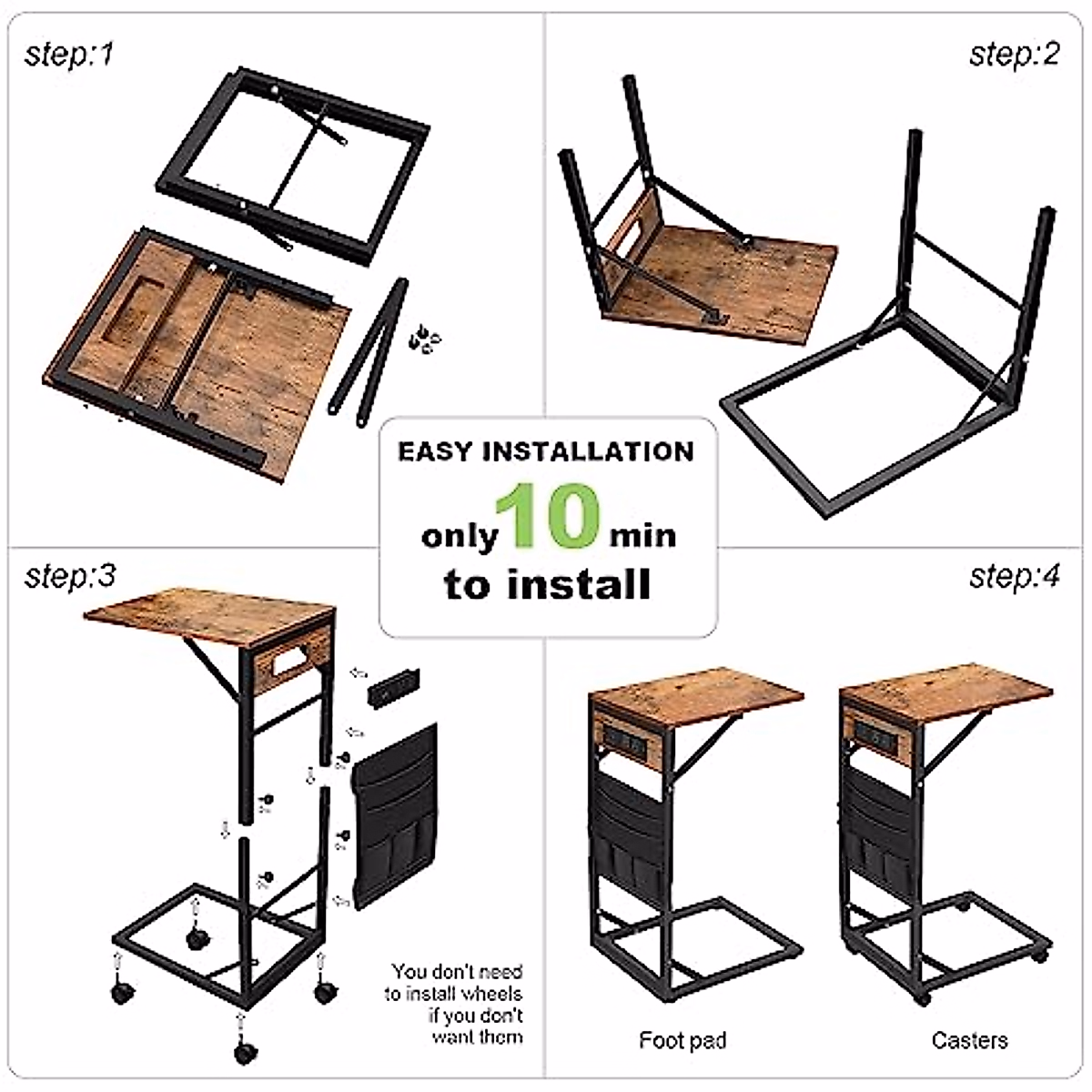 step:1

step:2

EASY INSTALLATION

only 10 min to install

step:3

step:4

You don't need to install wheels if you don't want them

Foot pad

Casters