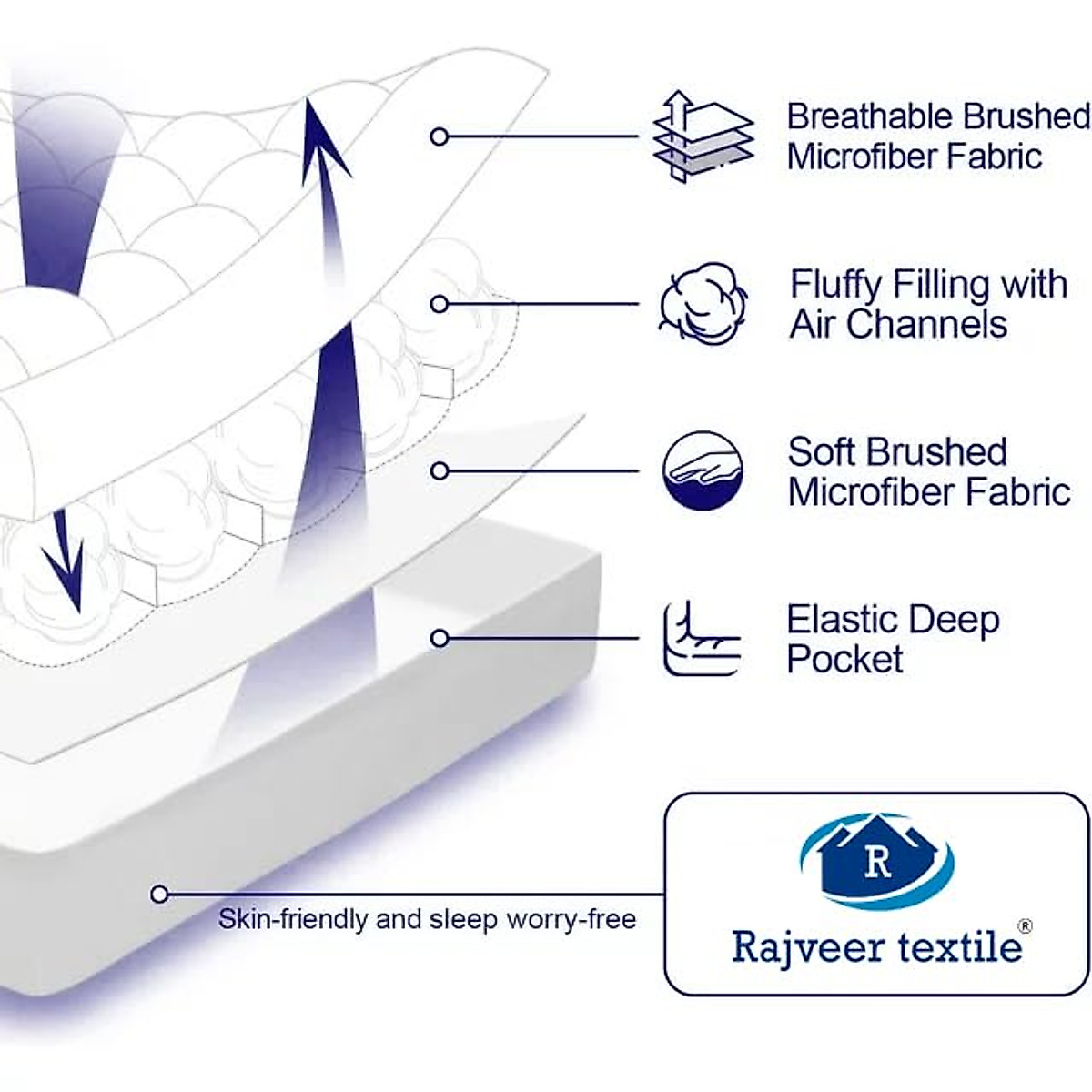 Breathable Brushed Microfiber Fabric

Fluffy Filling with Air Channels

Soft Brushed Microfiber Fabric

Elastic Deep Pocket

Skin-friendly and sleep worry-free

R

Rajveer textile®