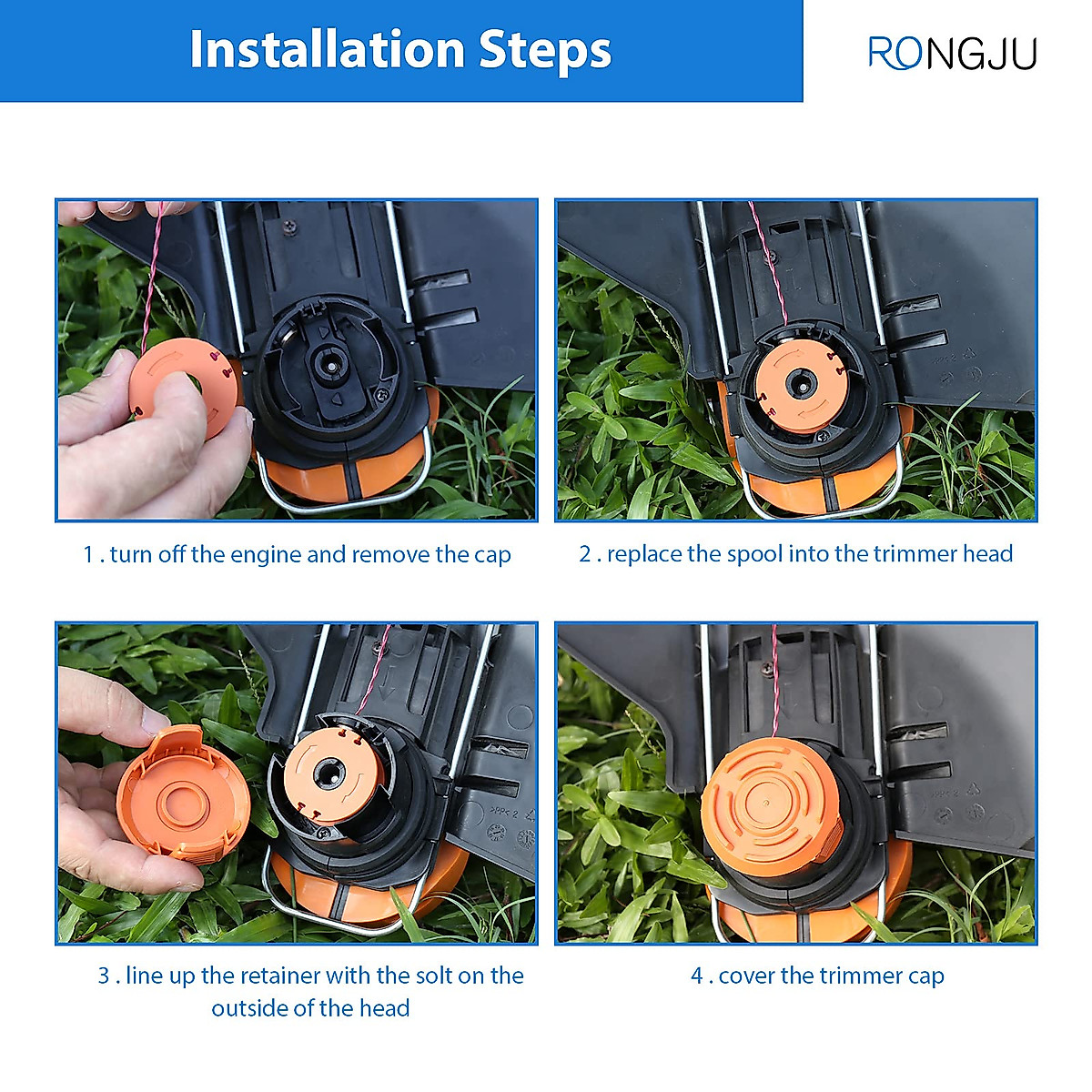 Installation Steps

RONGJU

1 . turn off the engine and remove the cap

2 . replace the spool into the trimmer head

3 . line up the retainer with the solt on the outside of the head

4 . cover the trimmer cap