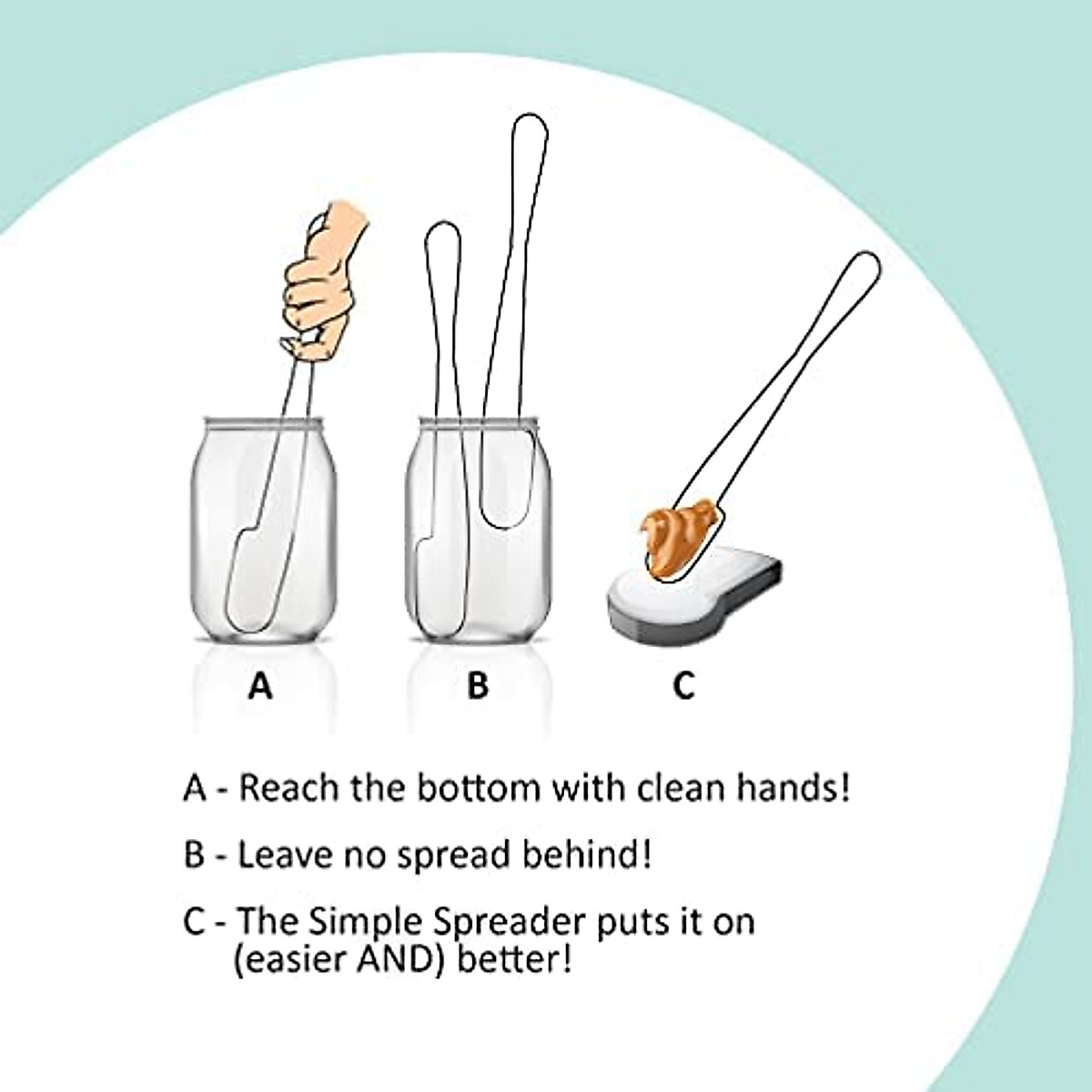 A

B

C

A - Reach the bottom with clean hands!

B - Leave no spread behind!

C - The Simple Spreader puts it on (easier AND) better!