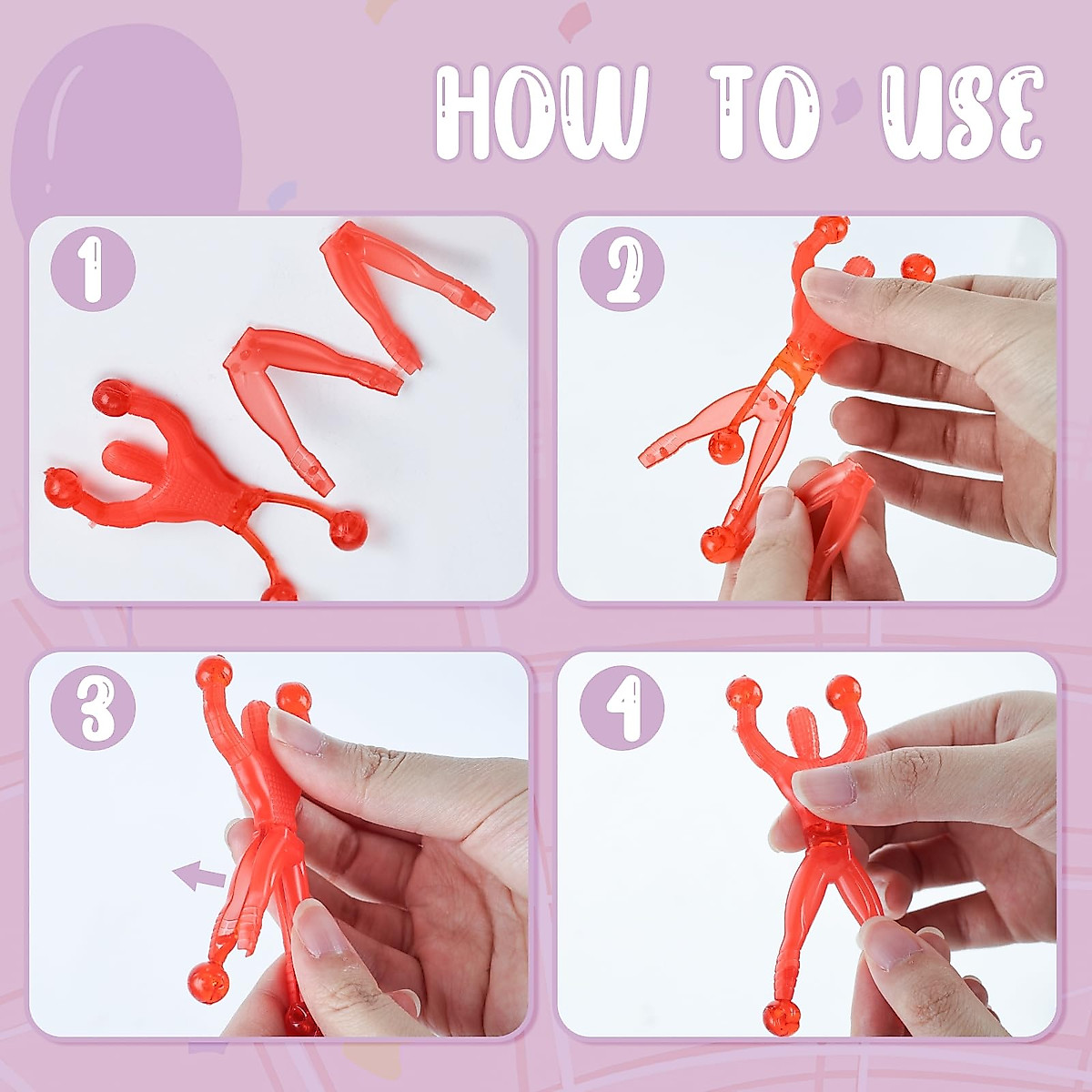 HOW TO USE

1

2

3

4