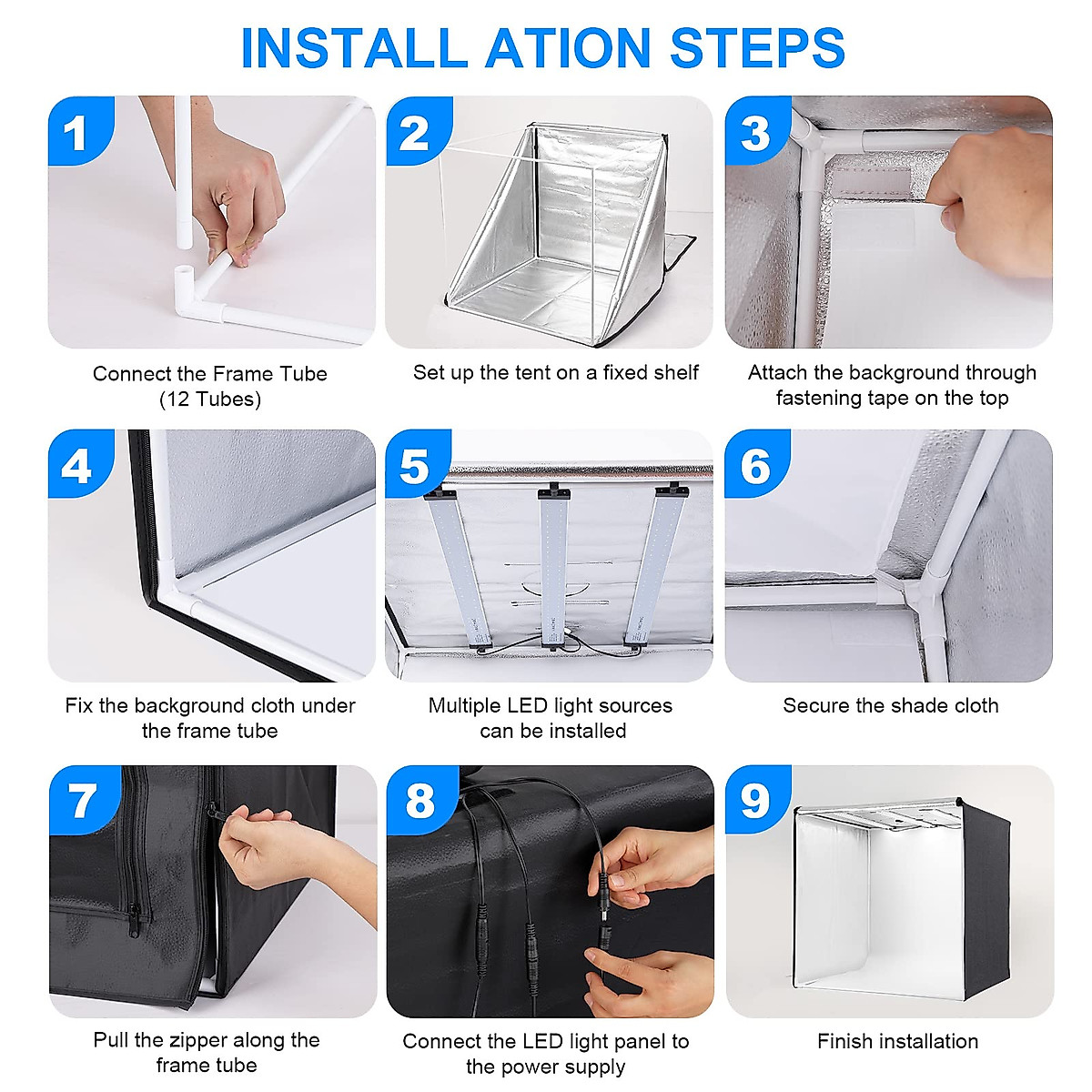 INSTALL ATION STEPS

1

Connect the Frame Tube (12 Tubes)

2

Set up the tent on a fixed shelf

3

Attach the background through fastening tape on the top

4

Fix the background cloth under the frame tube

5

Multiple LED light sources can be installed

6

Secure the shade cloth

7

Pull the zipper along the frame tube

8

Connect the LED light panel to the power supply

9

Finish installation