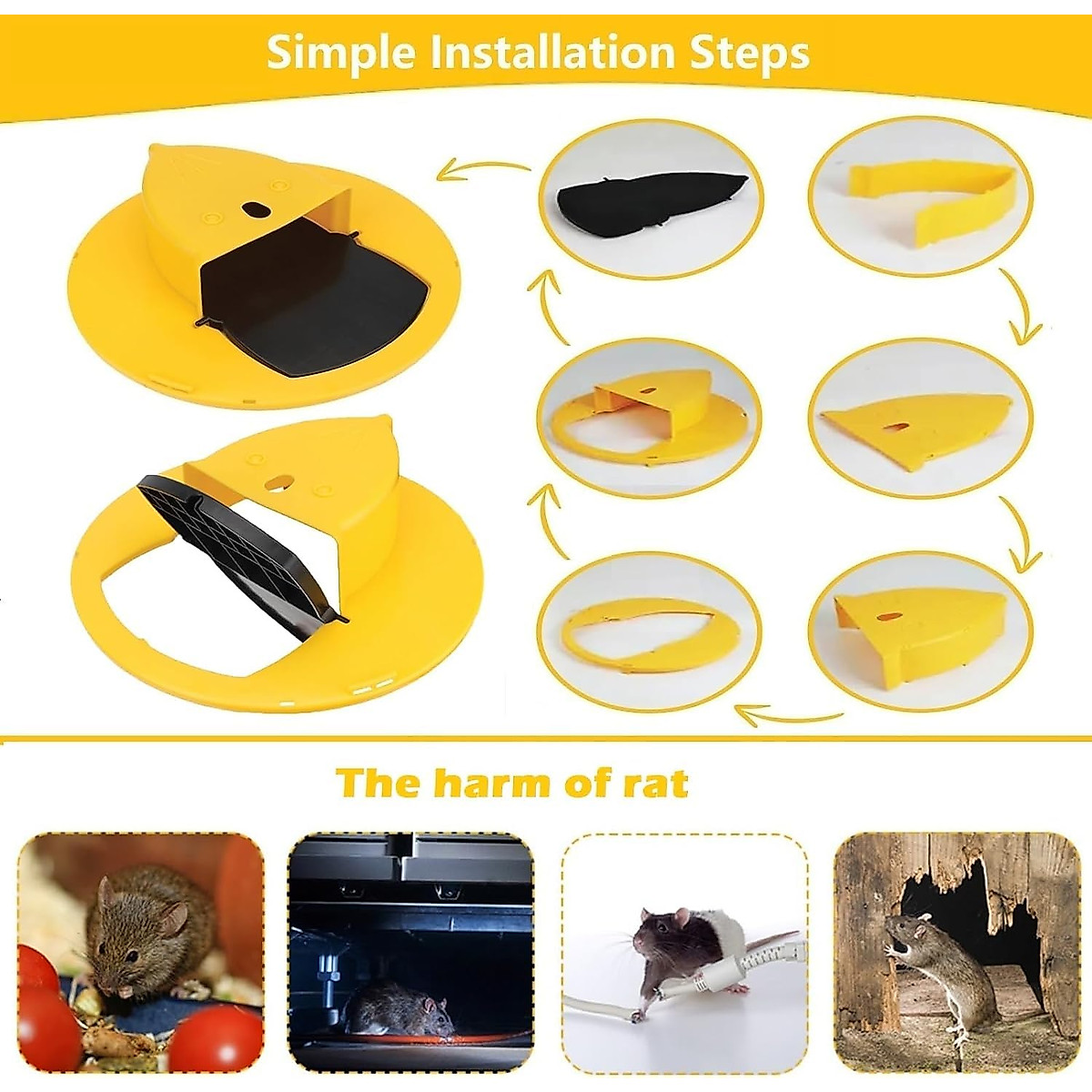 Simple Installation Steps

The harm of rat