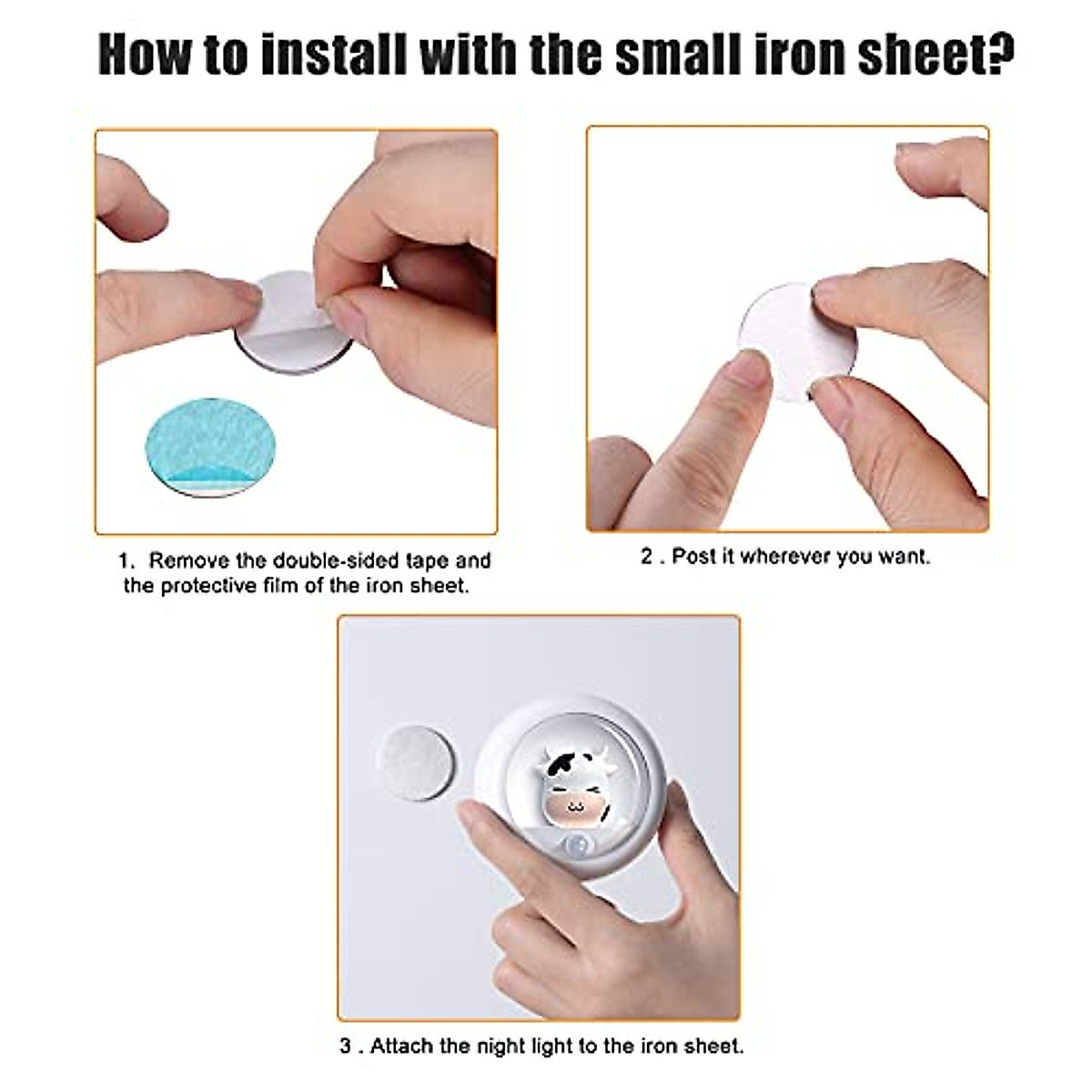 How to install with the small iron sheet?

1. Remove the double-sided tape and the protective film of the iron sheet.

2 . Post it wherever you want.

3 . Attach the night light to the iron sheet.