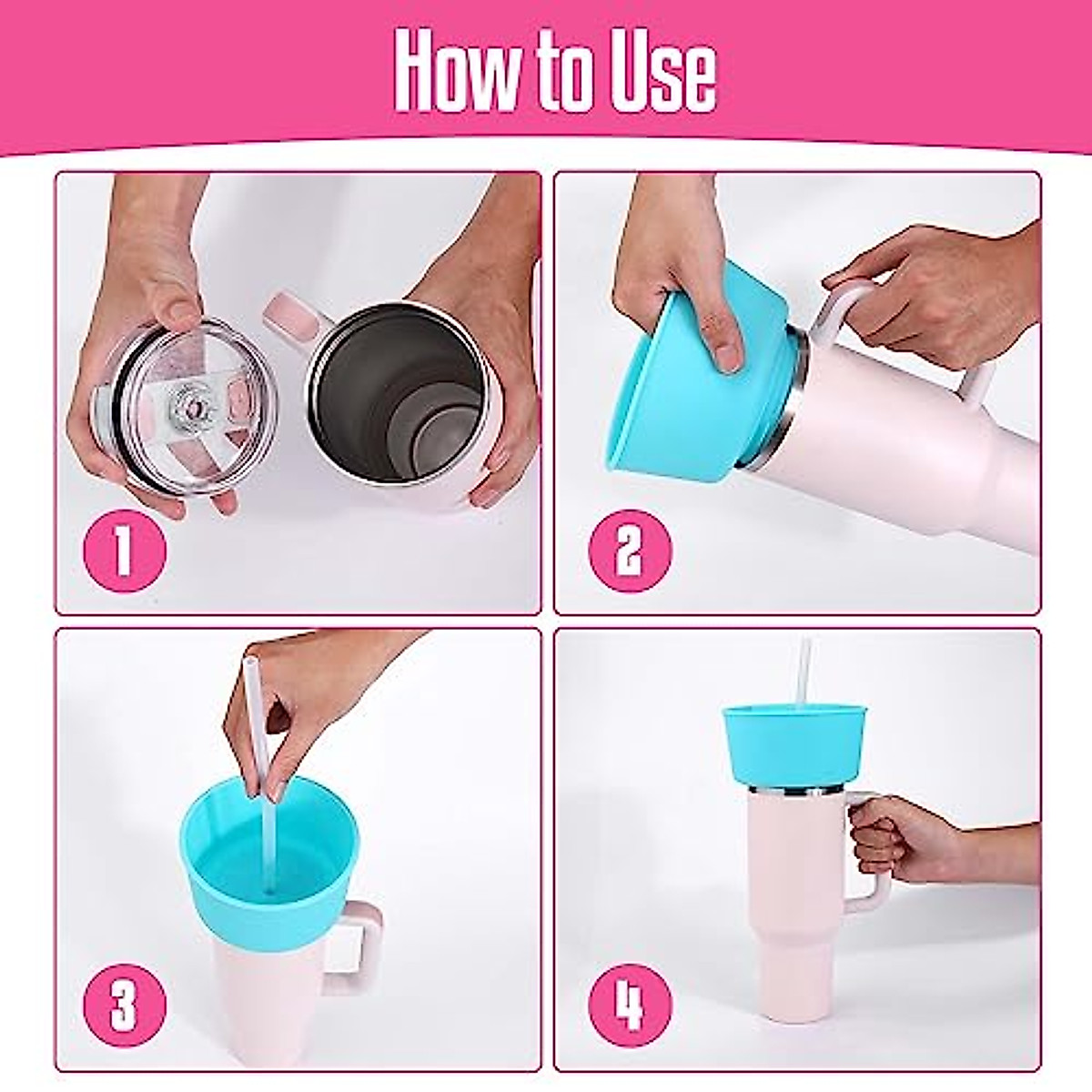 How to Use

1

2

3

4