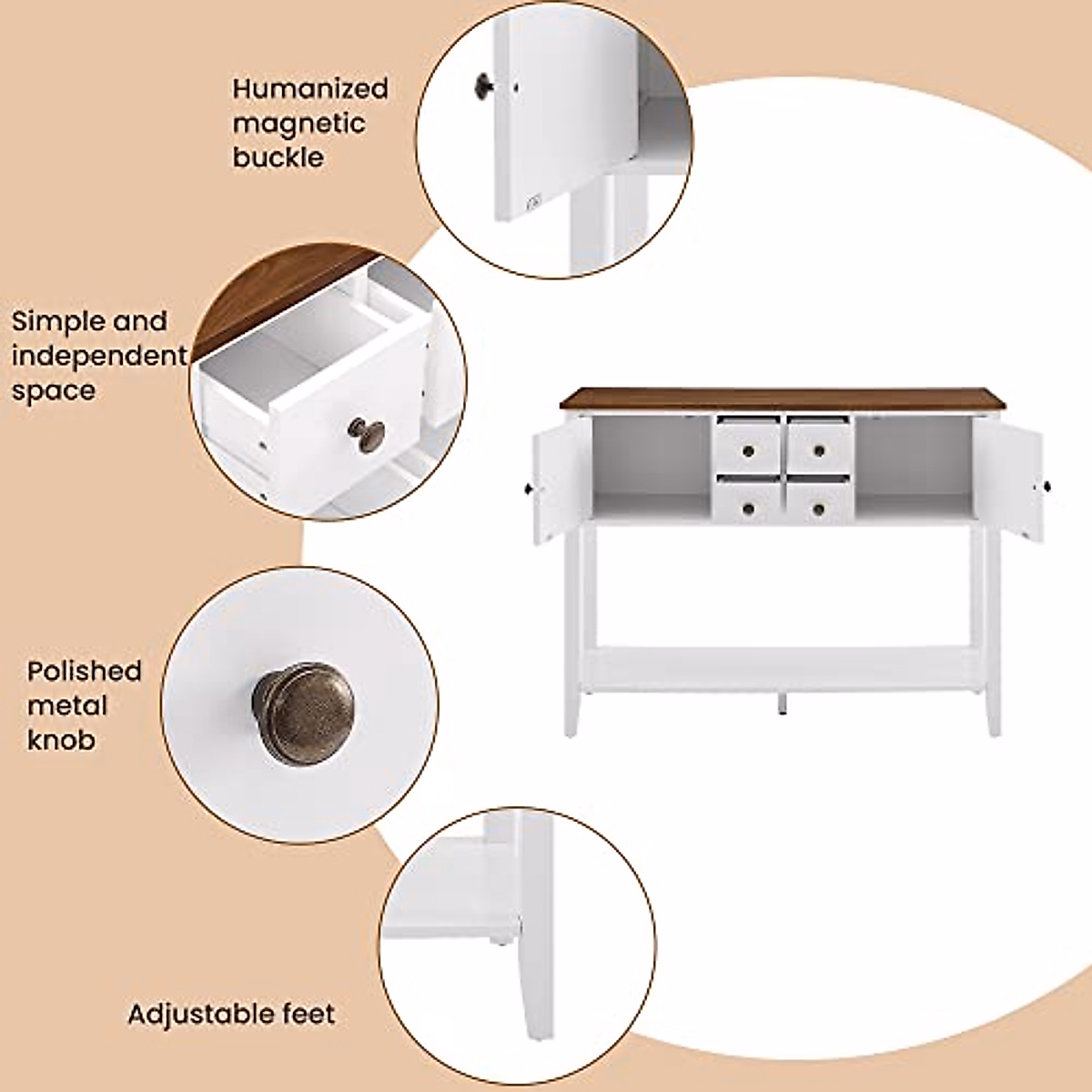 Humanized magnetic buckle

Simple and independent space

Polished metal knob

Adjustable feet