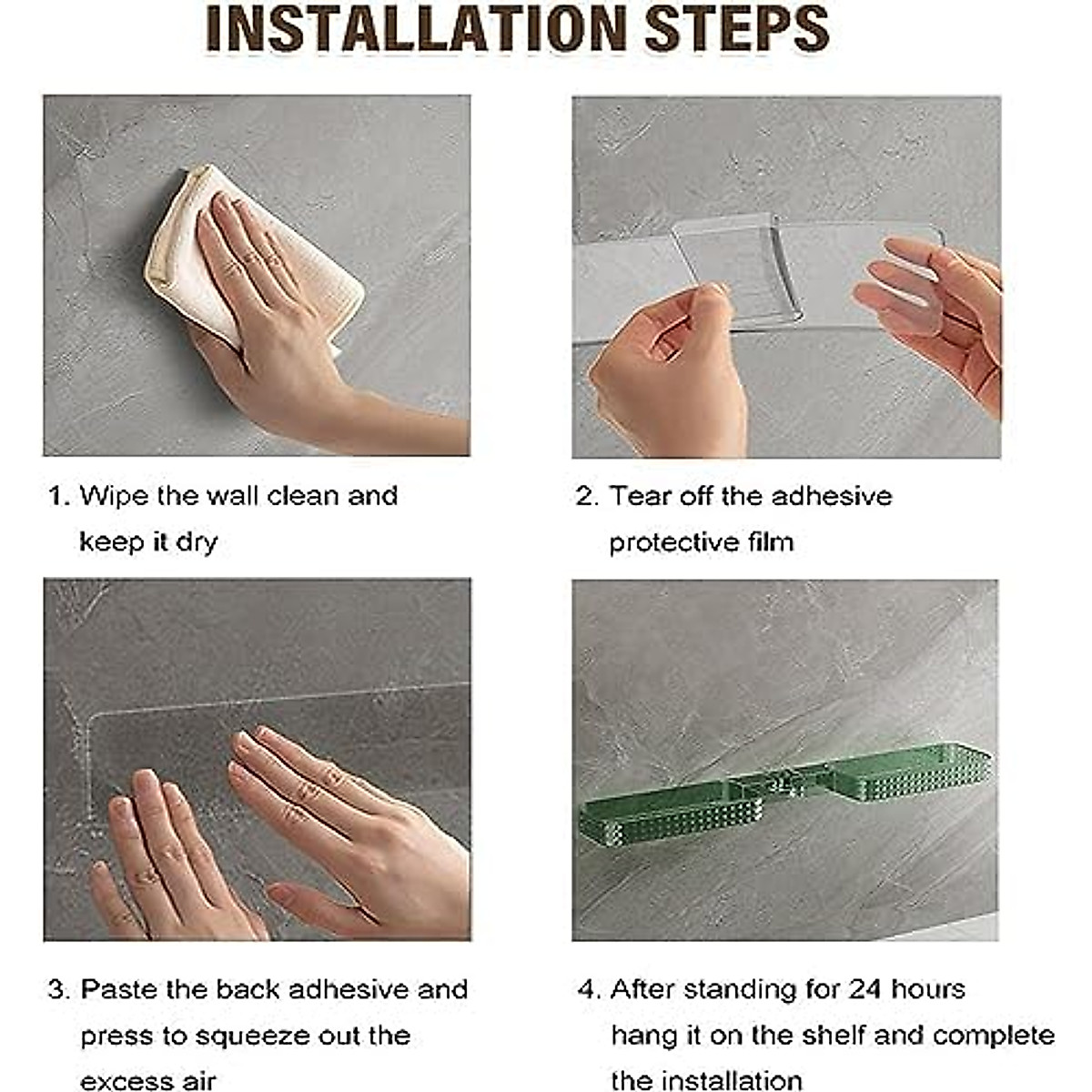 INSTALLATION STEPS

1. Wipe the wall clean and keep it dry

2. Tear off the adhesive protective film

3. Paste the back adhesive and press to squeeze out the excess air

4. After standing for 24 hours hang it on the shelf and complete the installation