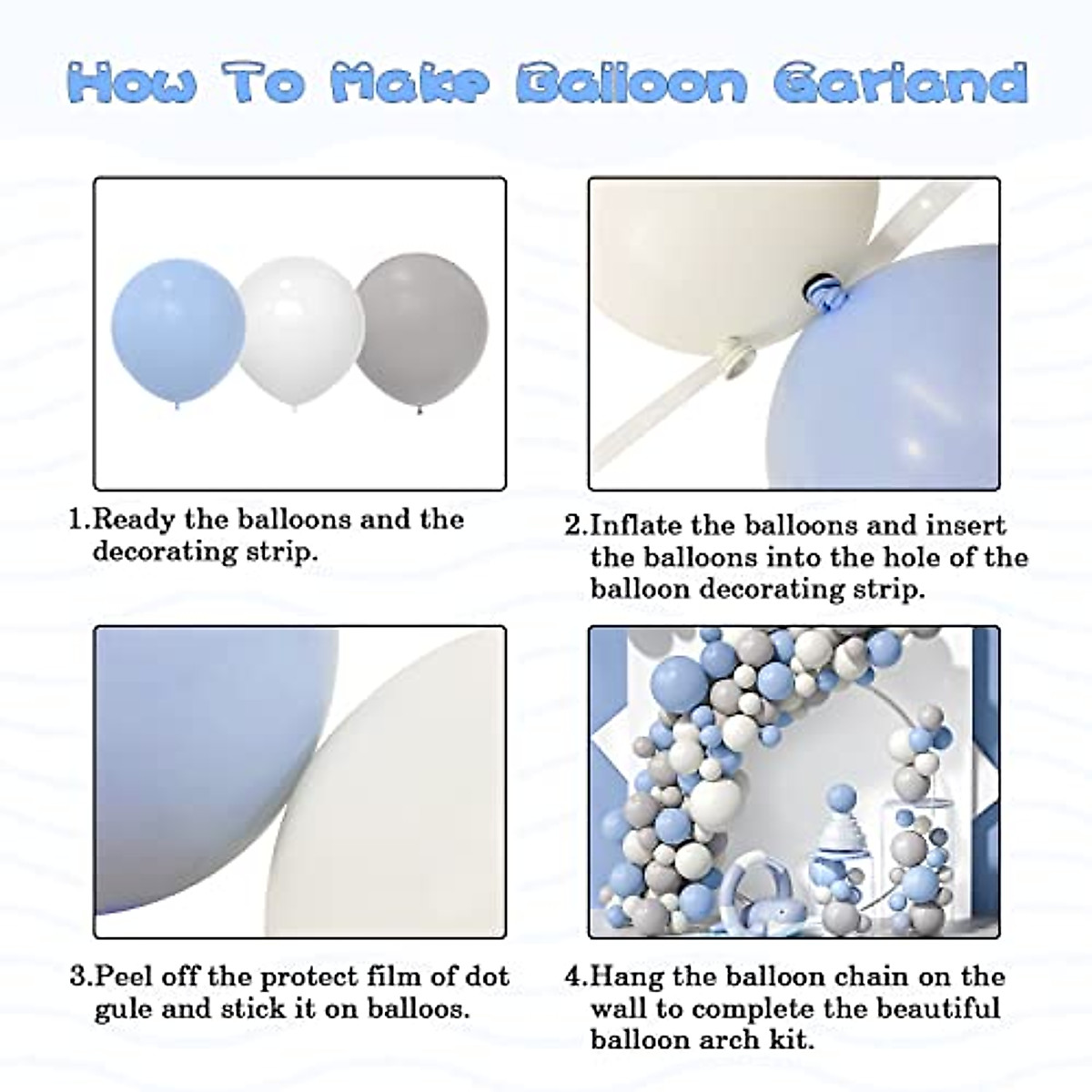 How To Make Balloon Garland

1.Ready the balloons and the decorating strip.

2.Inflate the balloons and insert the balloons into the hole of the balloon decorating strip.

3.Peel off the protect film of dot gule and stick it on balloos.

4.Hang the balloon chain on the wall to complete the beautiful balloon arch kit.