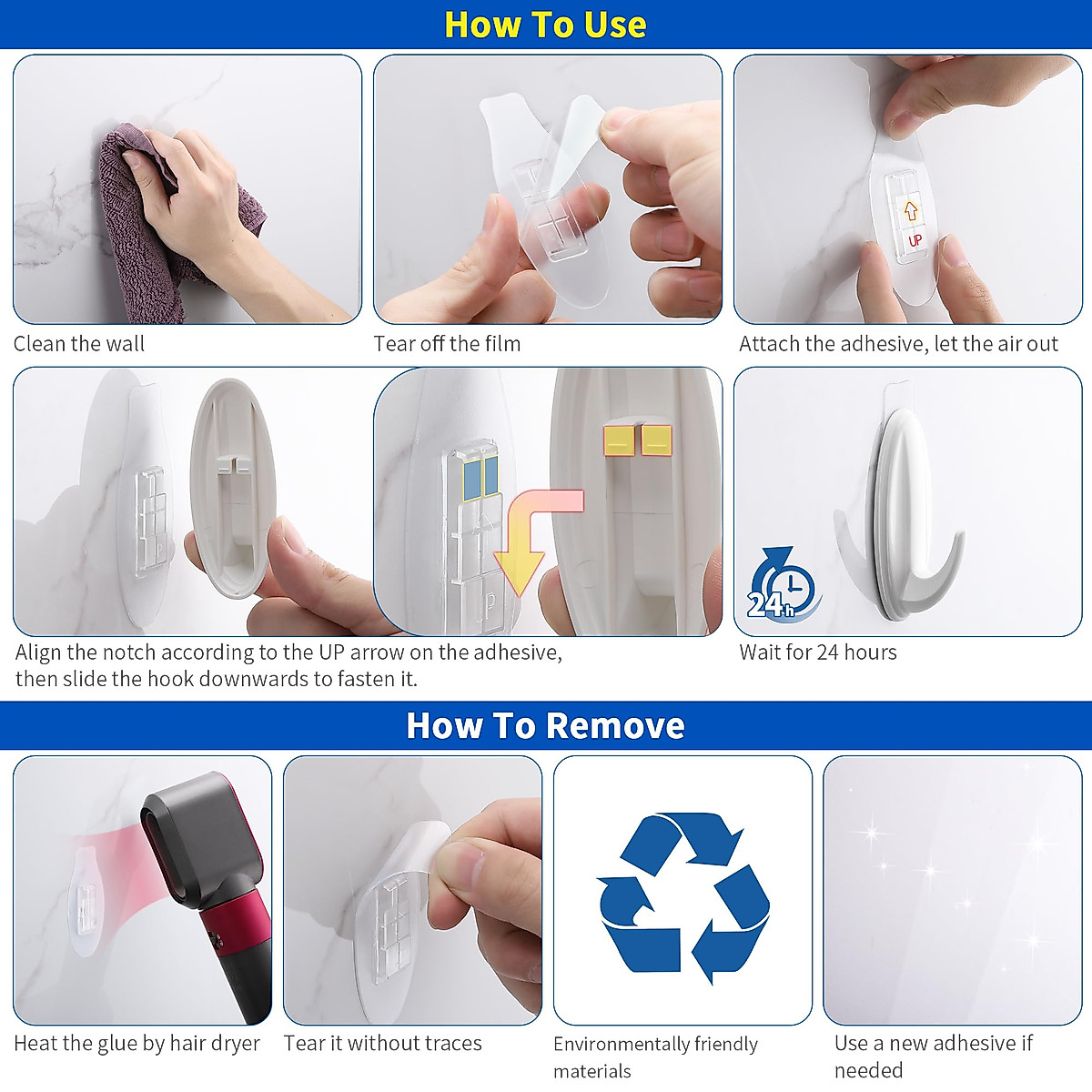 How To Use

Clean the wall

Tear off the film

UP

Attach the adhesive, let the air out

UP

Align the notch according to the UP arrow on the adhesive, then slide the hook downwards to fasten it.

24h

Wait for 24 hours

How To Remove

Heat the glue by hair dryer

Tear it without traces

Environmentally friendly materials

Use a new adhesive if needed