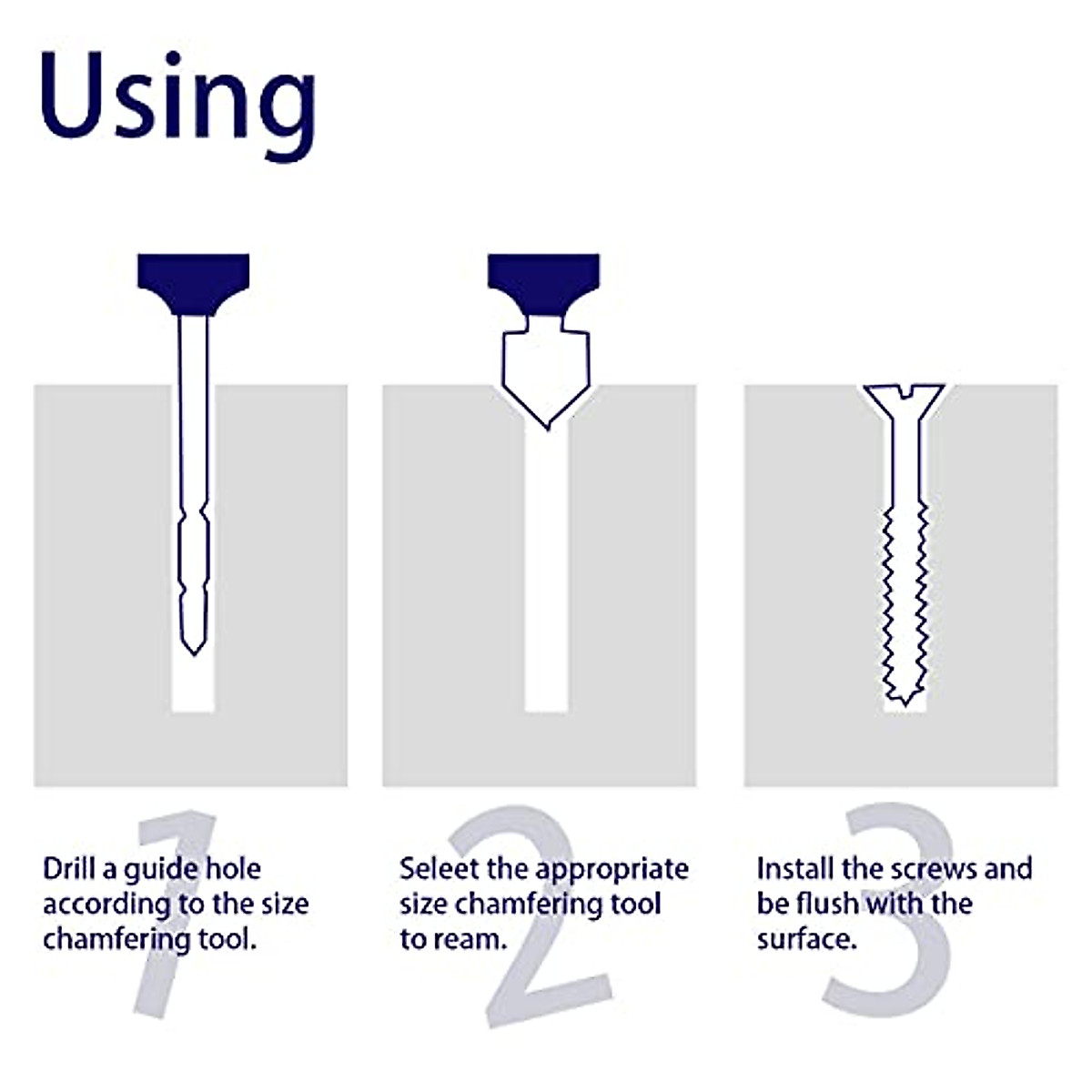 Using

1
Drill a guide hole according to the size chamfering tool.

2
Seleet the appropriate size chamfering tool to ream.

3
Install the screws and be flush with the surface.