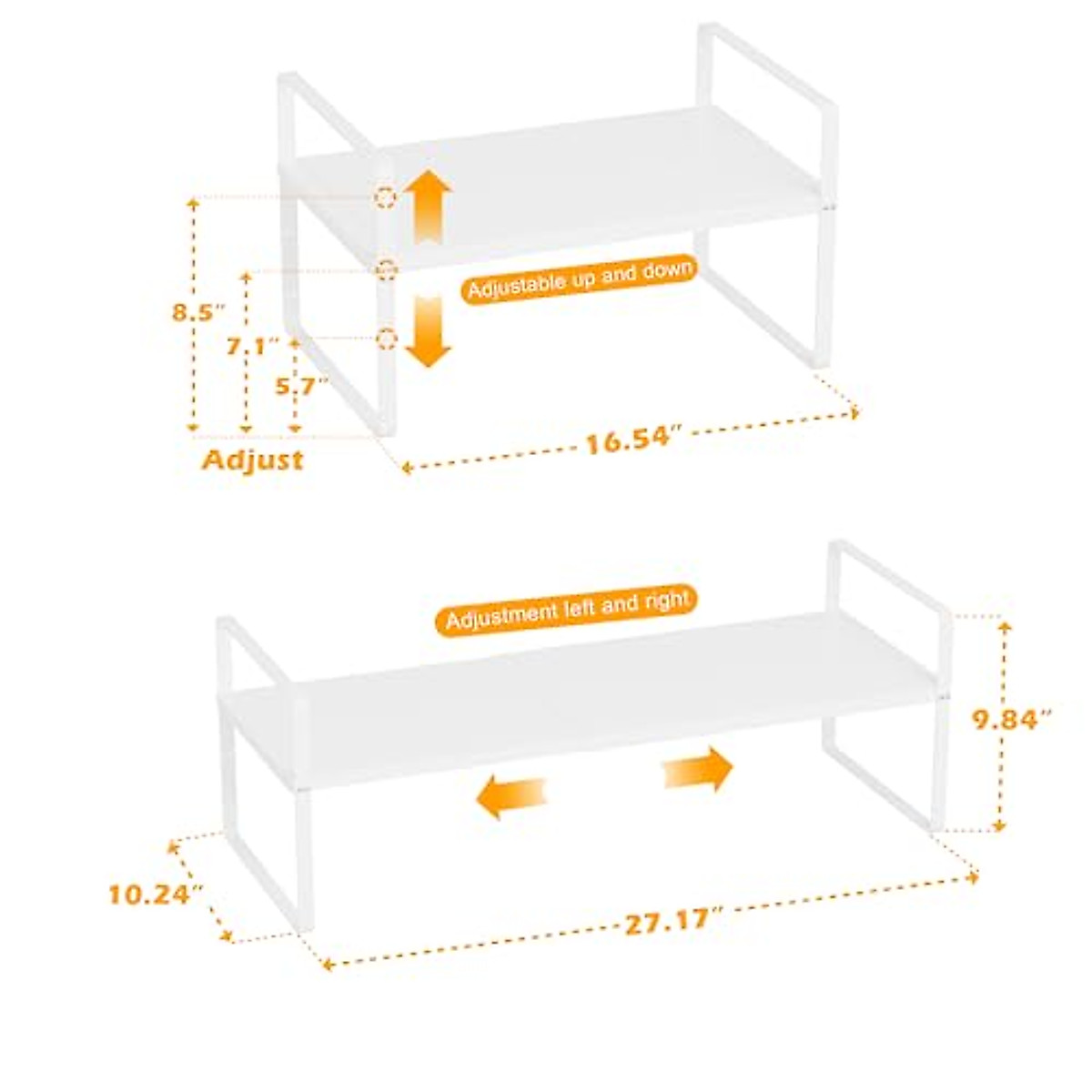 Adjustable up and down

8.5"

7.1"

5.7"

Adjust

16.54"

Adjustment left and right

9.84"

10.24"

27.17"