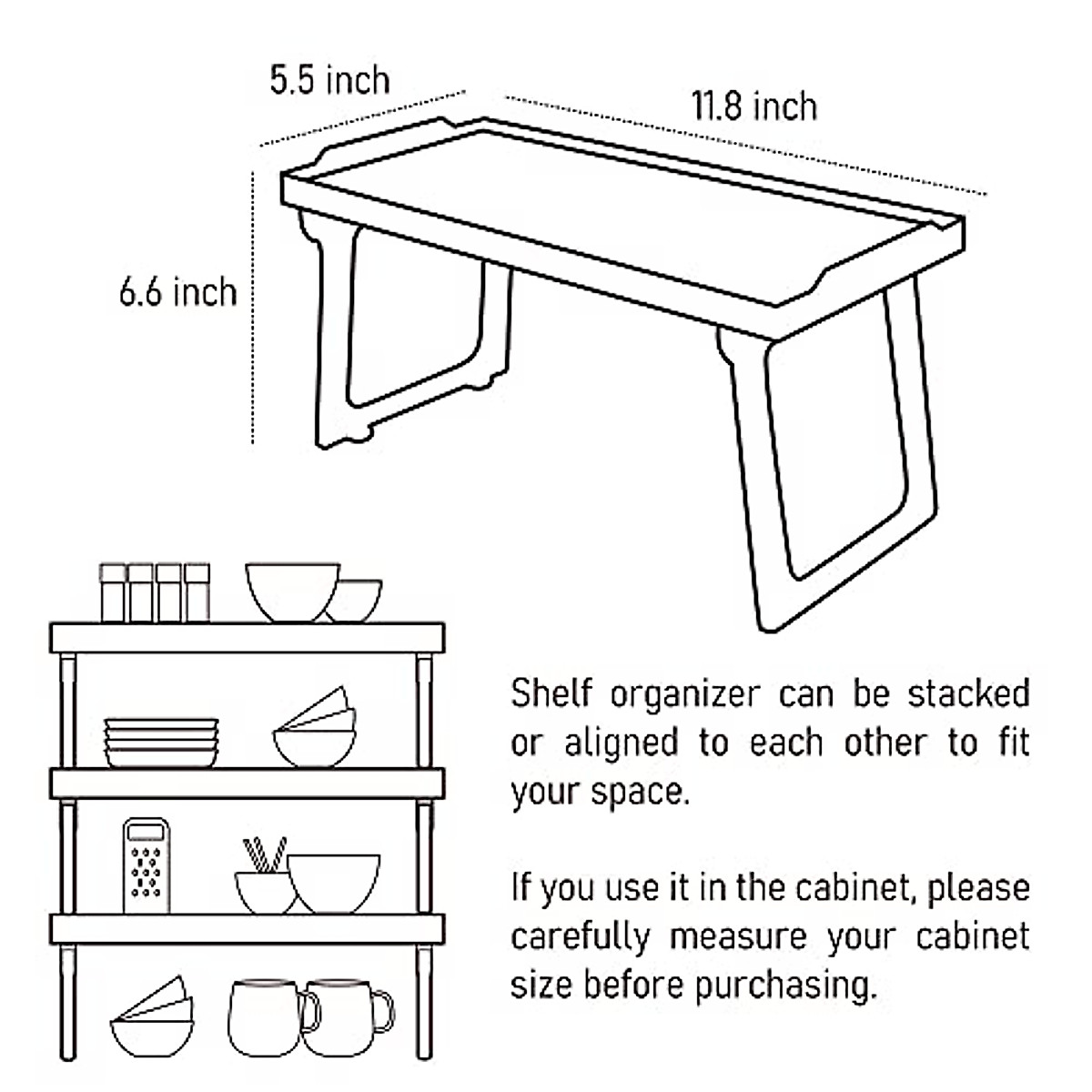 5.5 inch

11.8 inch

6.6 inch

Shelf organizer can be stacked or aligned to each other to fit your space.

If you use it in the cabinet, please carefully measure your cabinet size before purchasing.