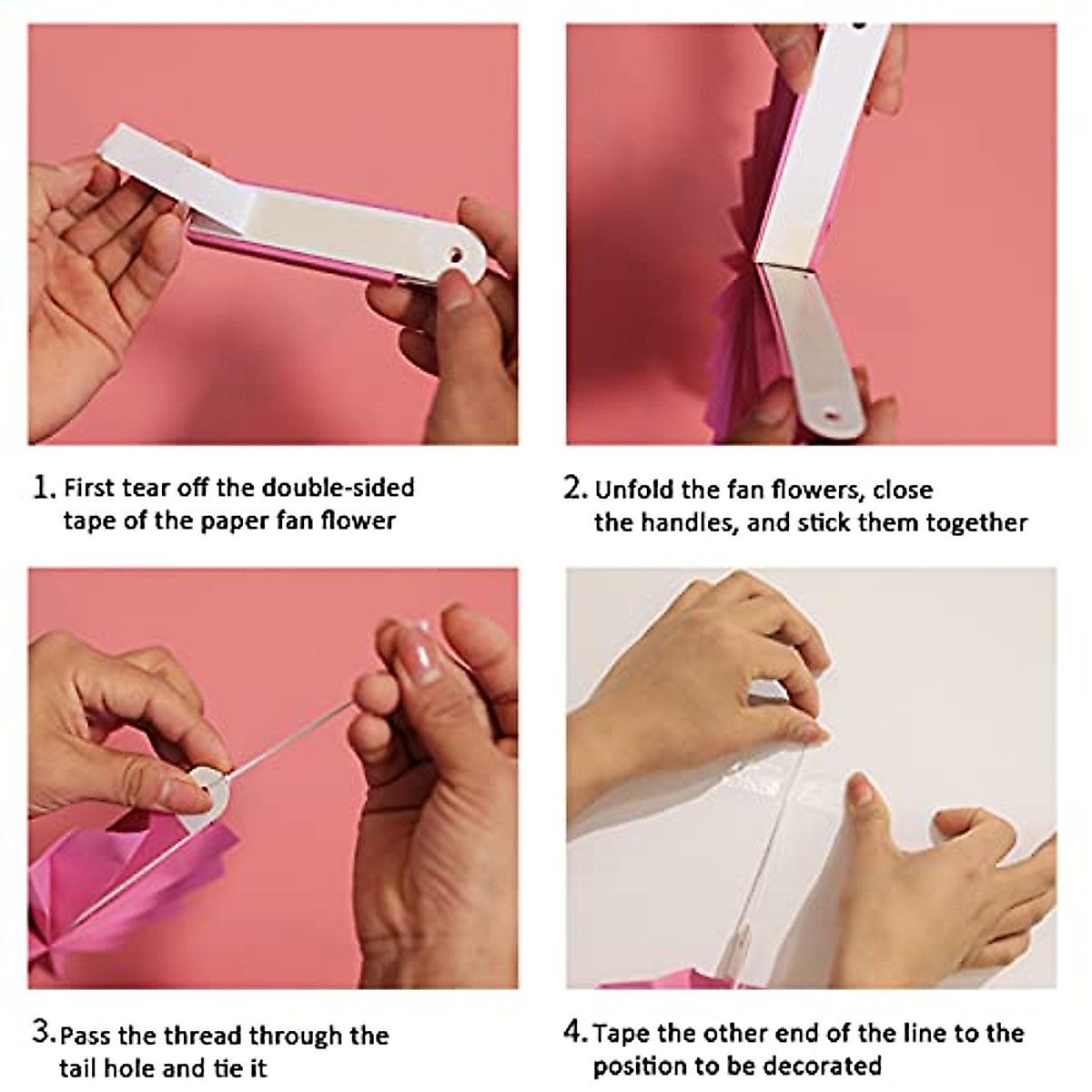 1. First tear off the double-sided tape of the paper fan flower

2. Unfold the fan flowers, close the handles, and stick them together

3. Pass the thread through the tail hole and tie it

4. Tape the other end of the line to the position to be decorated