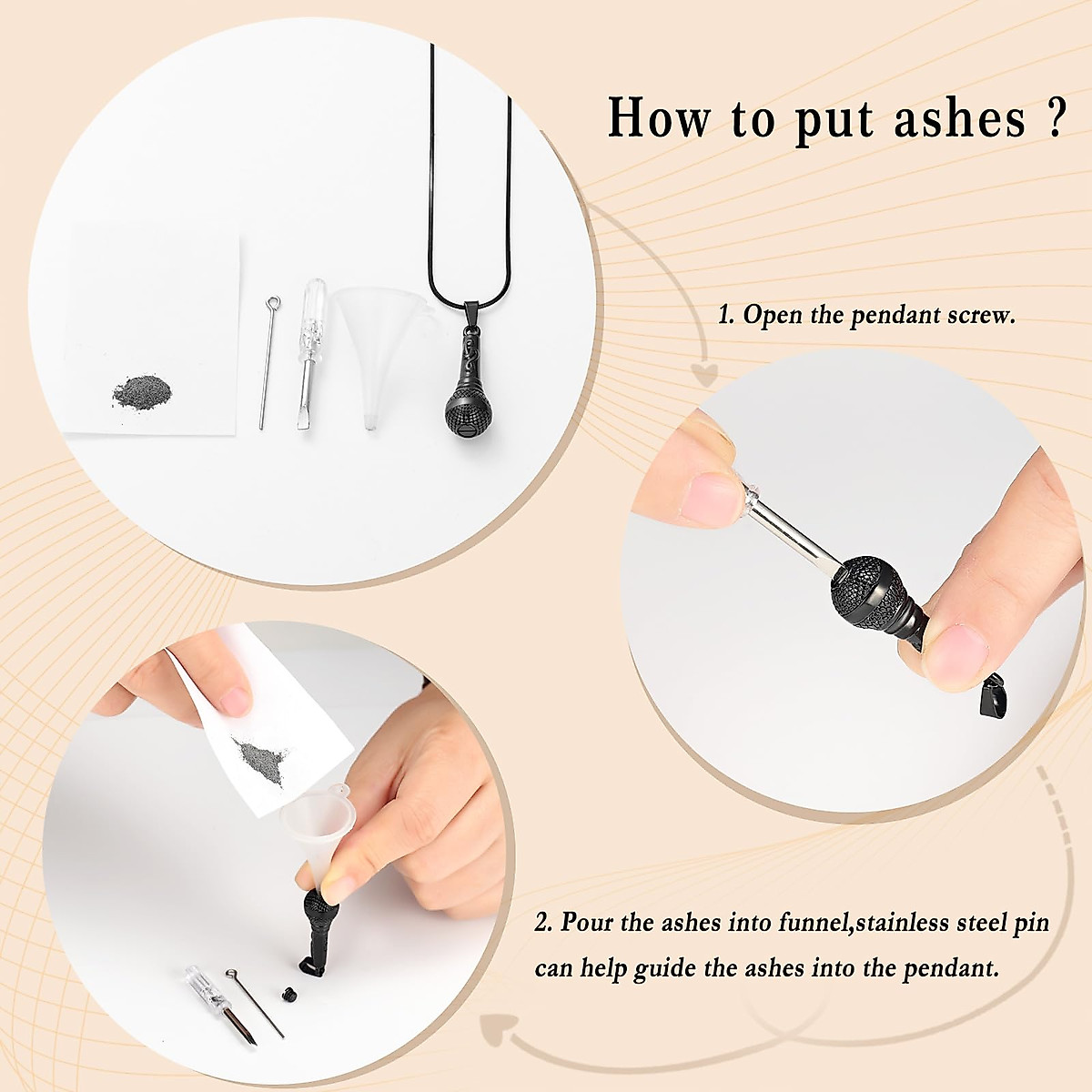 How to put ashes ?

1. Open the pendant screw.

2. Pour the ashes into funnel,stainless steel pin can help guide the ashes into the pendant.