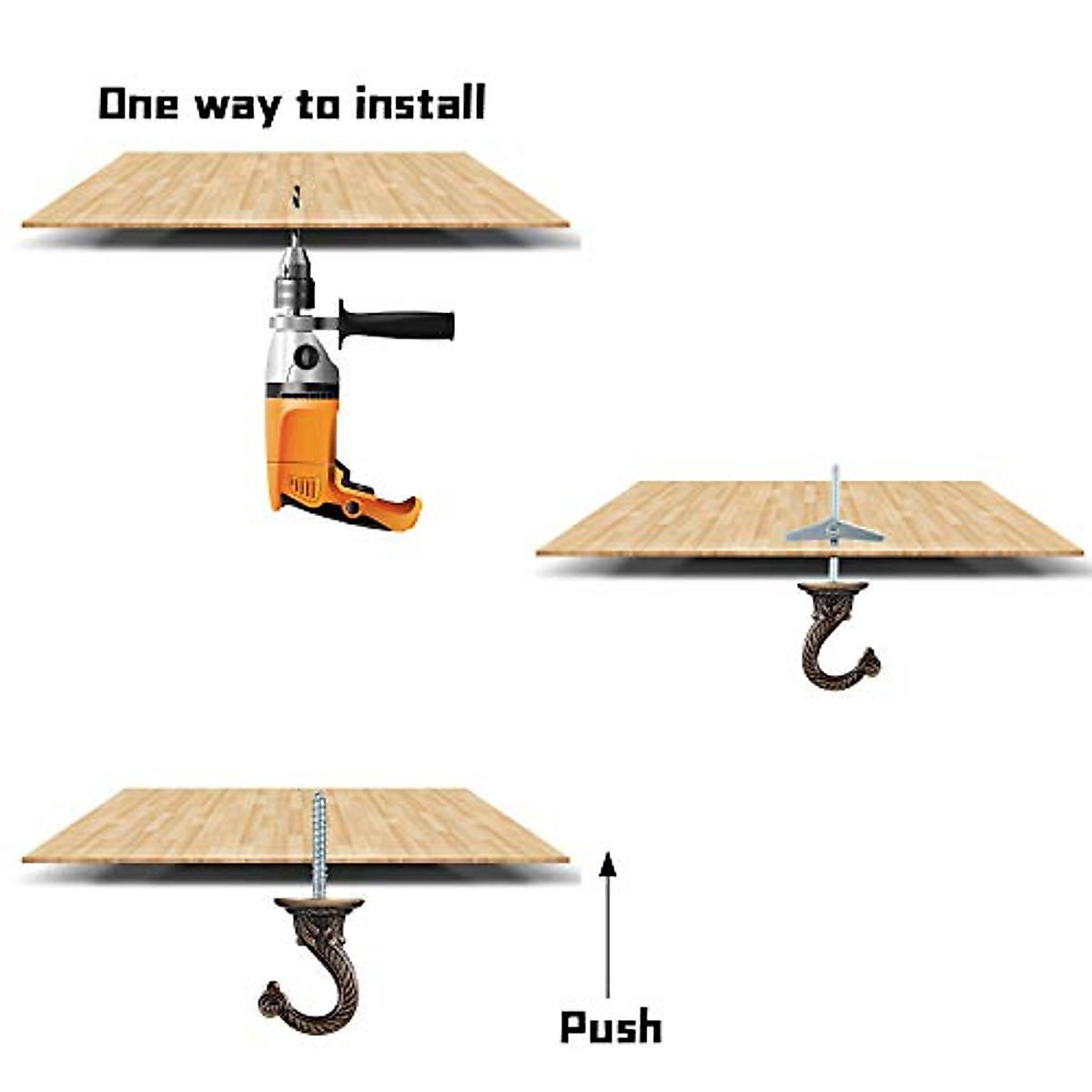 One way to install

Push