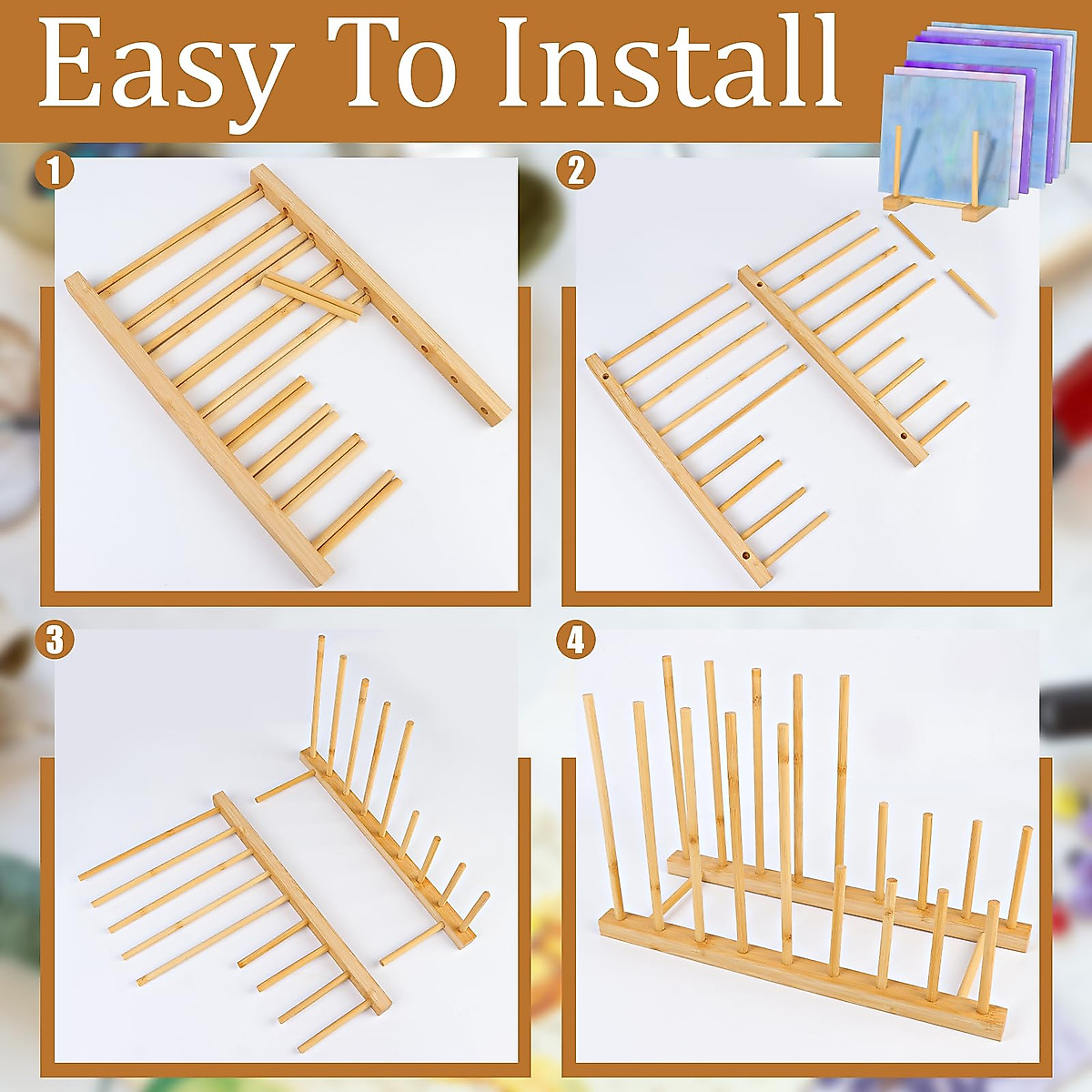 Easy To Install

1

2

3

4