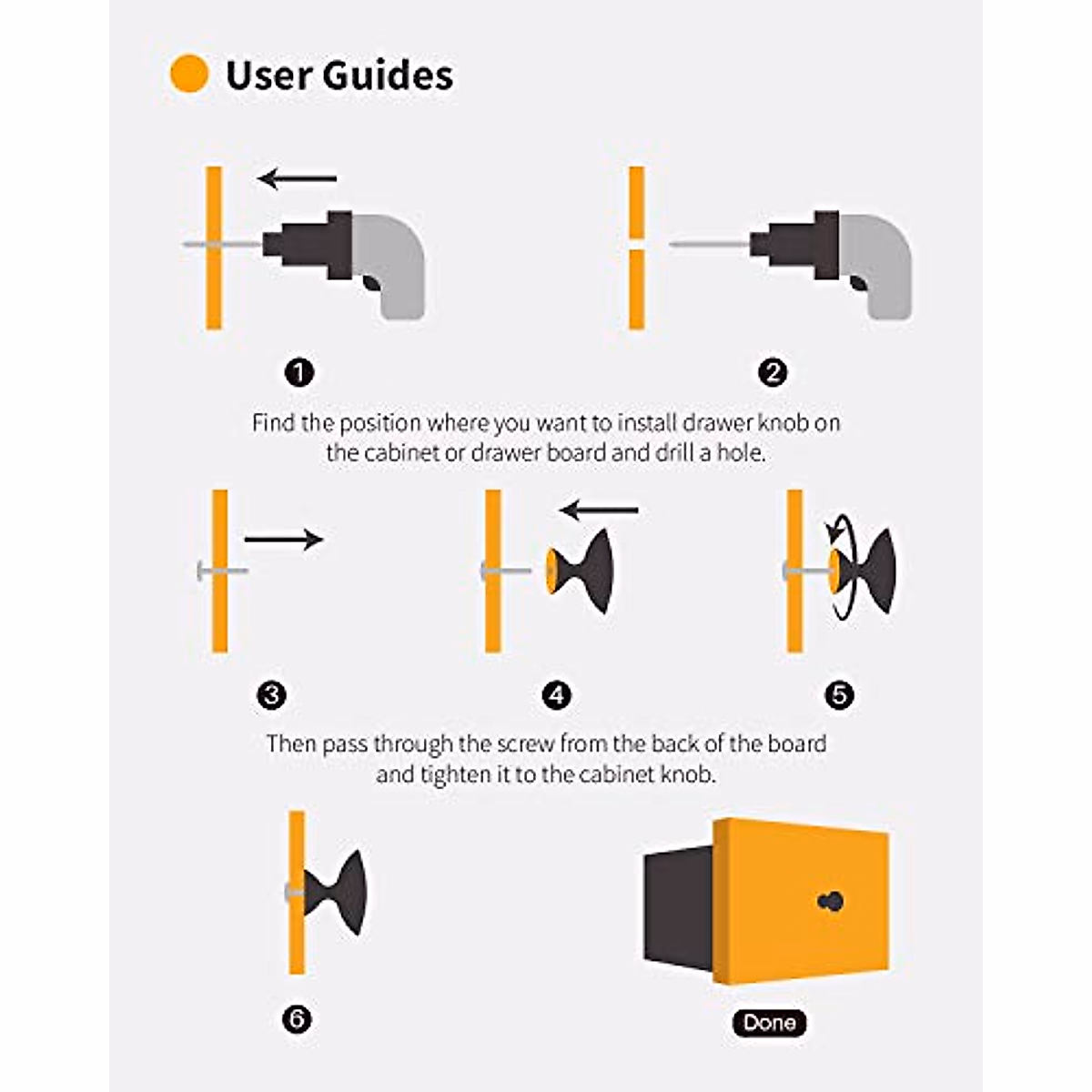 User Guides

1

2

Find the position where you want to install drawer knob on the cabinet or drawer board and drill a hole.

3

4

5

Then pass through the screw from the back of the board and tighten it to the cabinet knob.

6

Done