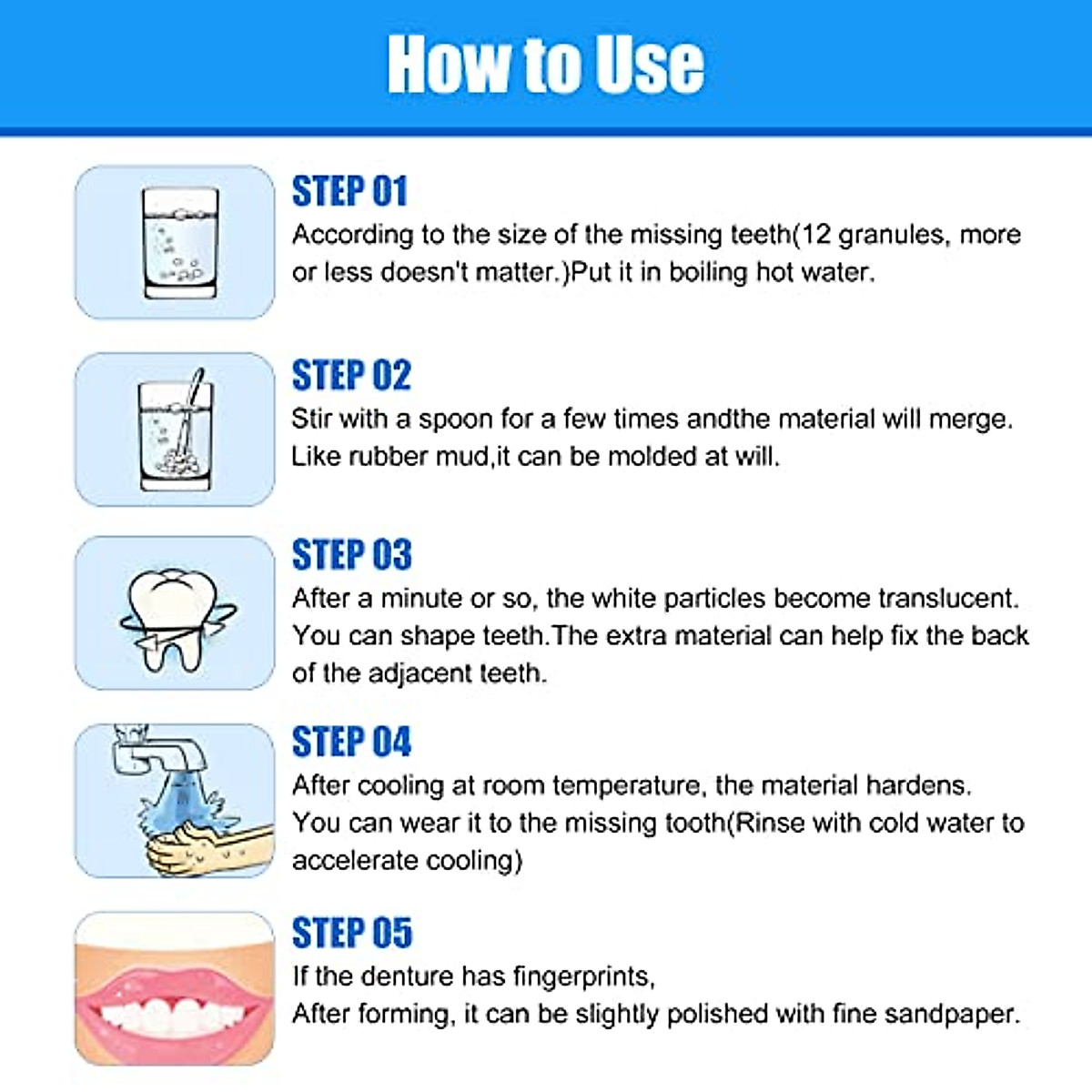 How to Use

STEP 01
According to the size of the missing teeth(12 granules, more or less doesn't matter.)Put it in boiling hot water.

STEP 02
Stir with a spoon for a few times andthe material will merge. Like rubber mud,it can be molded at will.

STEP 03
After a minute or so, the white particles become translucent. You can shape teeth.The extra material can help fix the back of the adjacent teeth.

STEP 04
After cooling at room temperature, the material hardens. You can wear it to the missing tooth(Rinse with cold water to accelerate cooling)

STEP 05
If the denture has fingerprints,
After forming, it can be slightly polished with fine sandpaper.