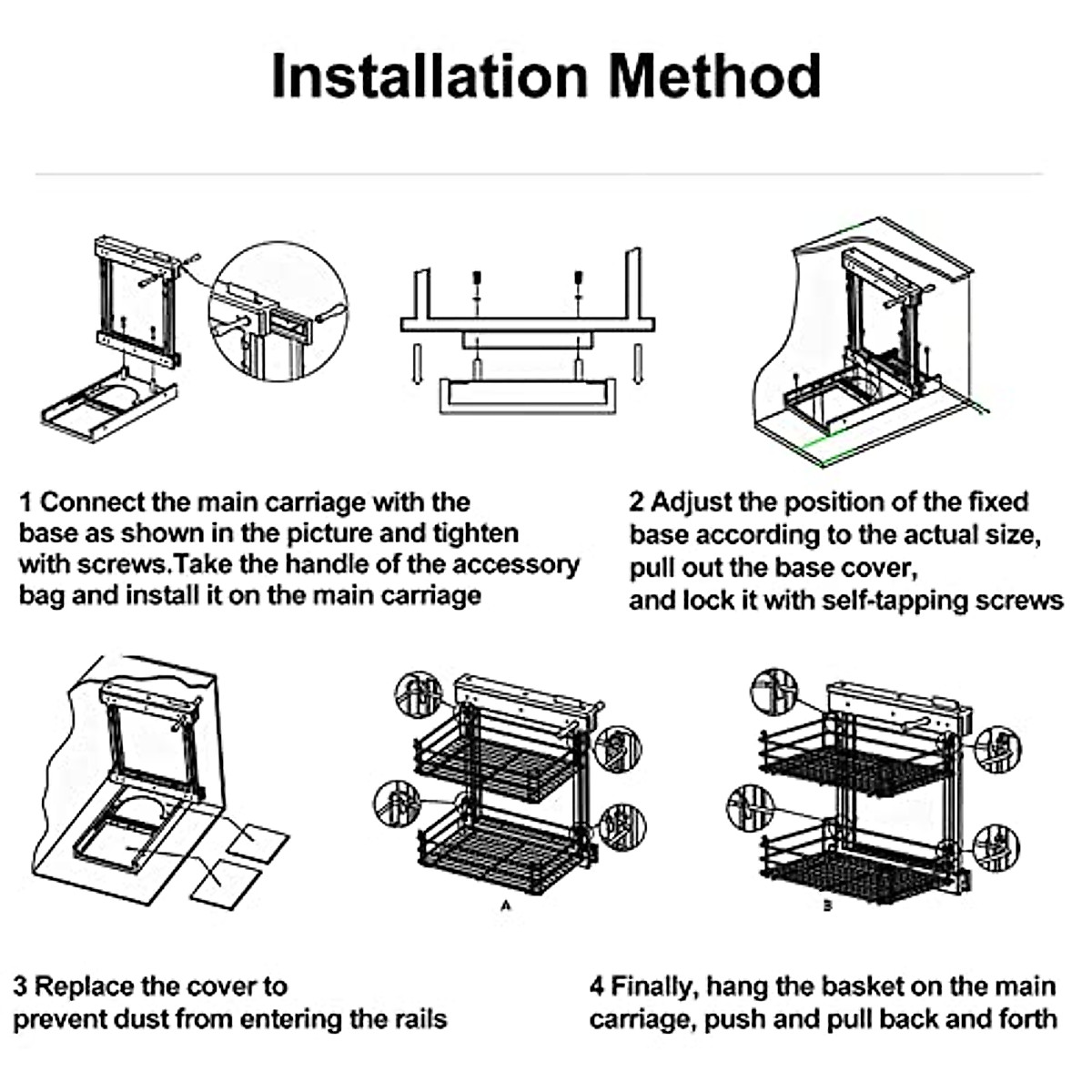 Installation Method

1 Connect the main carriage with the base as shown in the picture and tighten with screws.Take the handle of the accessory bag and install it on the main carriage

2 Adjust the position of the fixed base according to the actual size, pull out the base cover, and lock it with self-tapping screws

A

B

3 Replace the cover to prevent dust from entering the rails

4 Finally, hang the basket on the main carriage, push and pull back and forth