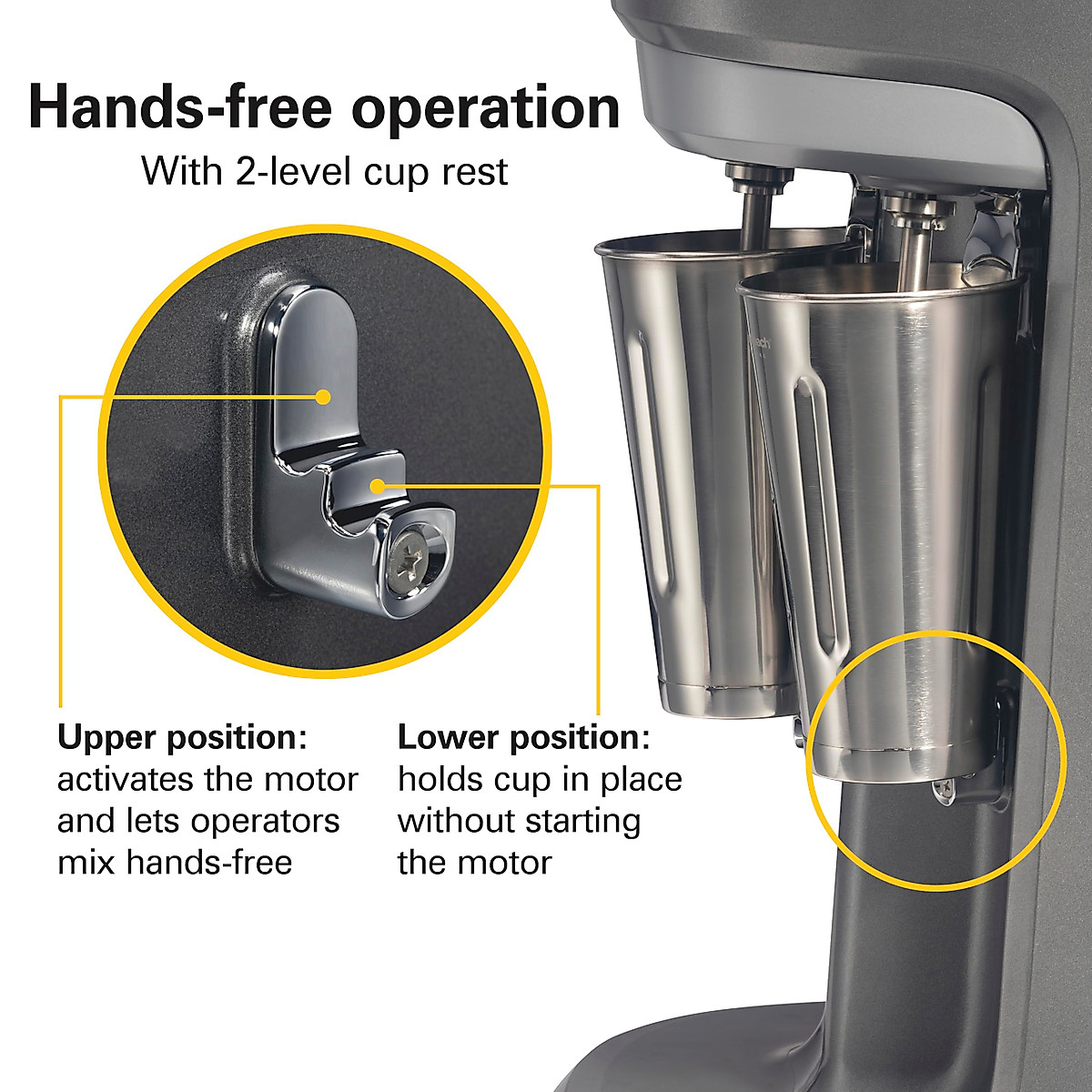 Hands-free operation
With 2-level cup rest

Upper position:
activates the motor and lets operators mix hands-free

Lower position:
holds cup in place without starting the motor