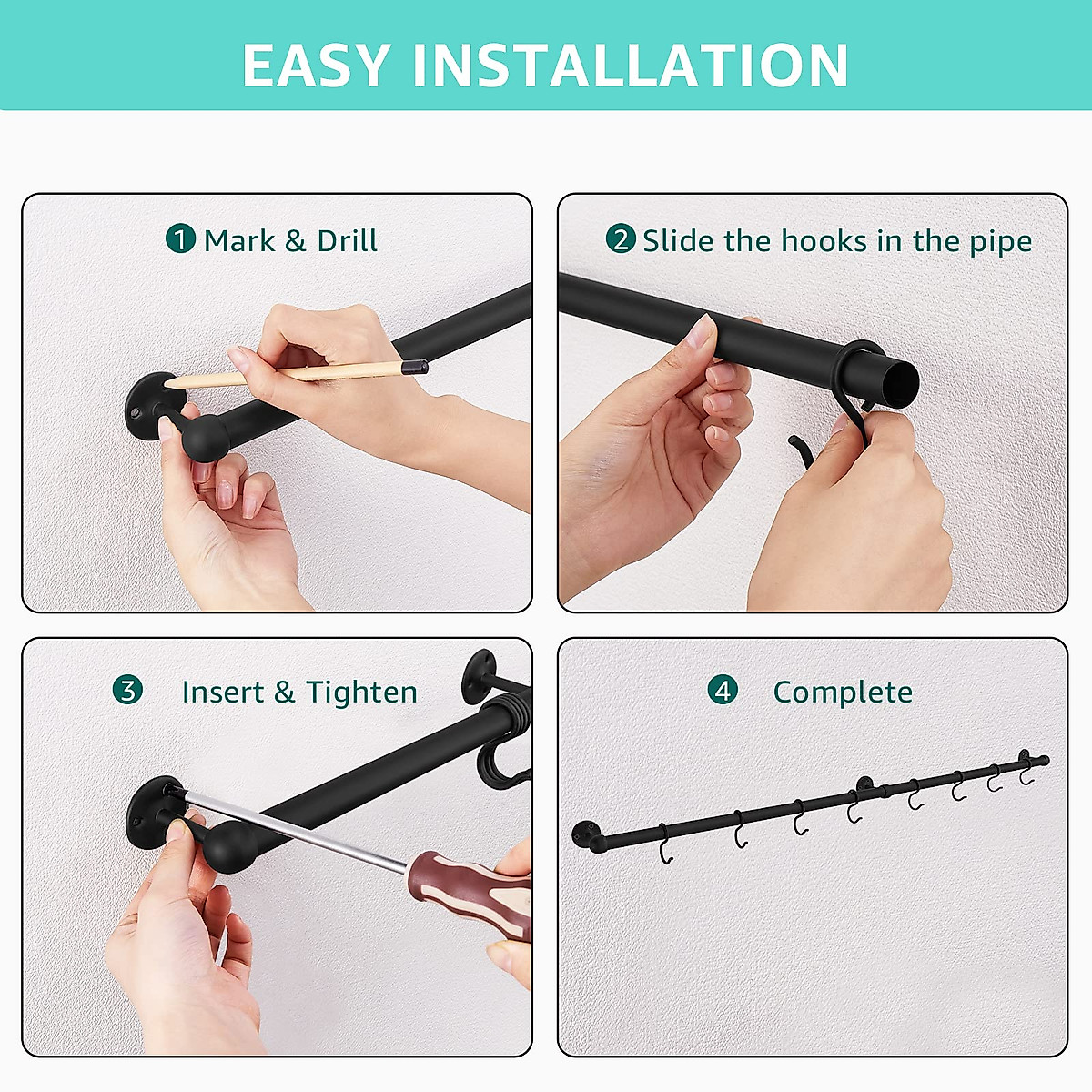 EASY INSTALLATION

1 Mark & Drill

2 Slide the hooks in the pipe

3 Insert & Tighten

4 Complete