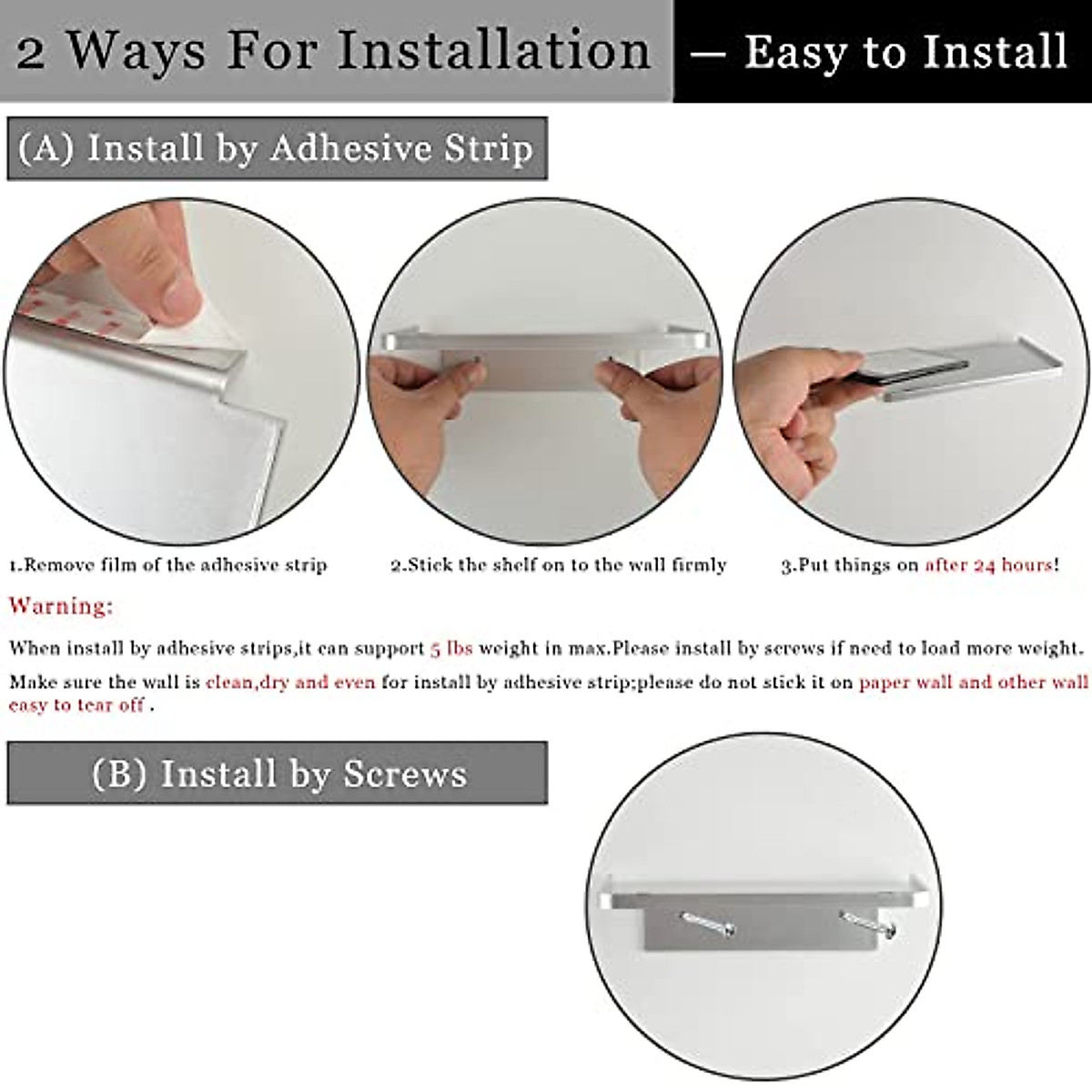 2 Ways For Installation — Easy to Install

(A) Install by Adhesive Strip

1.Remove film of the adhesive strip

2.Stick the shelf on to the wall firmly

3.Put things on after 24 hours!

Warning:

When install by adhesive strips,it can support 5 lbs weight in max.Please install by screws if need to load more weight.

Make sure the wall is clean,dry and even for install by adhesive strip;please do not stick it on paper wall and other wall easy to tear off .

(B) Install by Screws