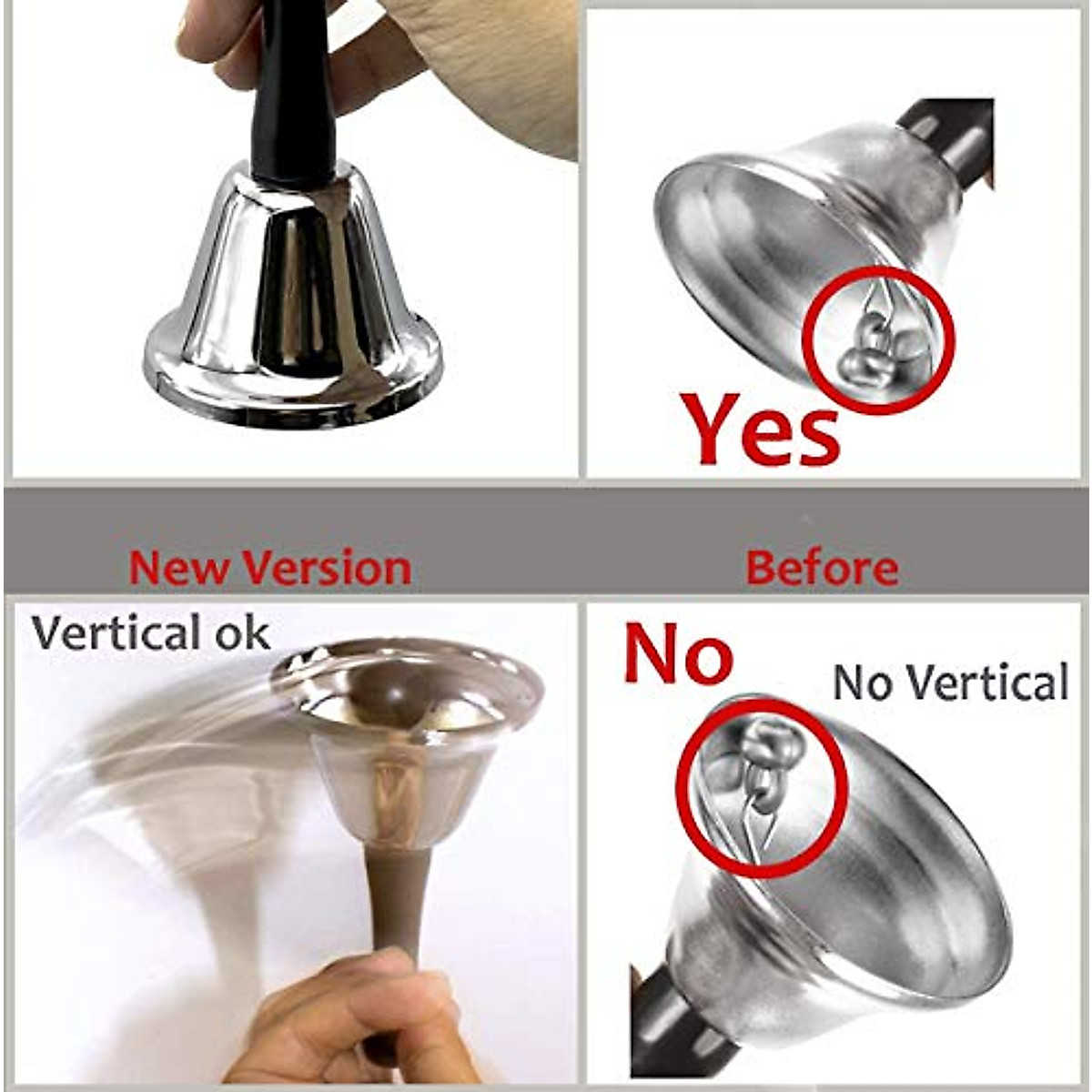 Yes

New Version

Before

Vertical ok

No

No Vertical