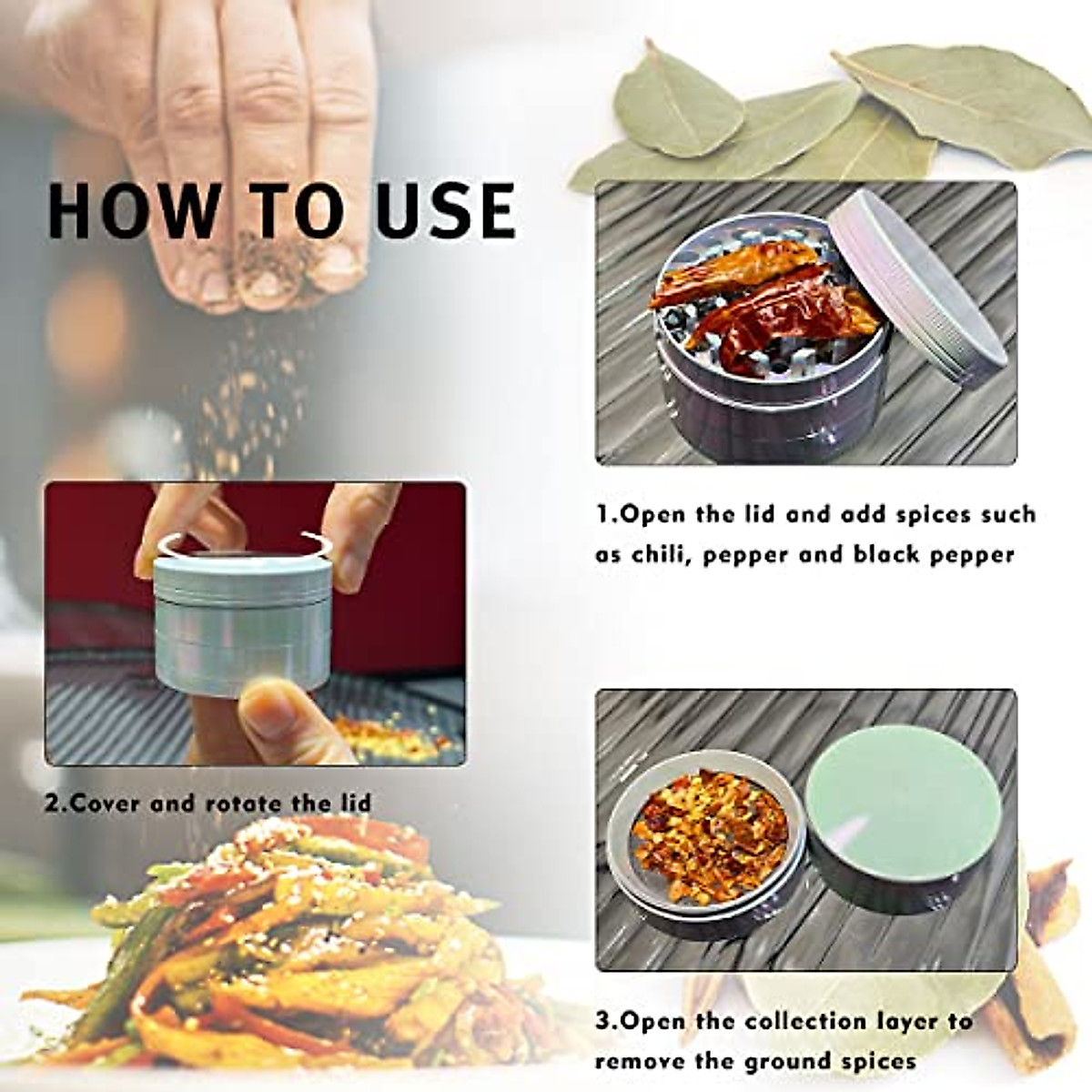 HOW TO USE

1.Open the lid and add spices such as chili, pepper and black pepper

2.Cover and rotate the lid

3.Open the collection layer to remove the ground spices