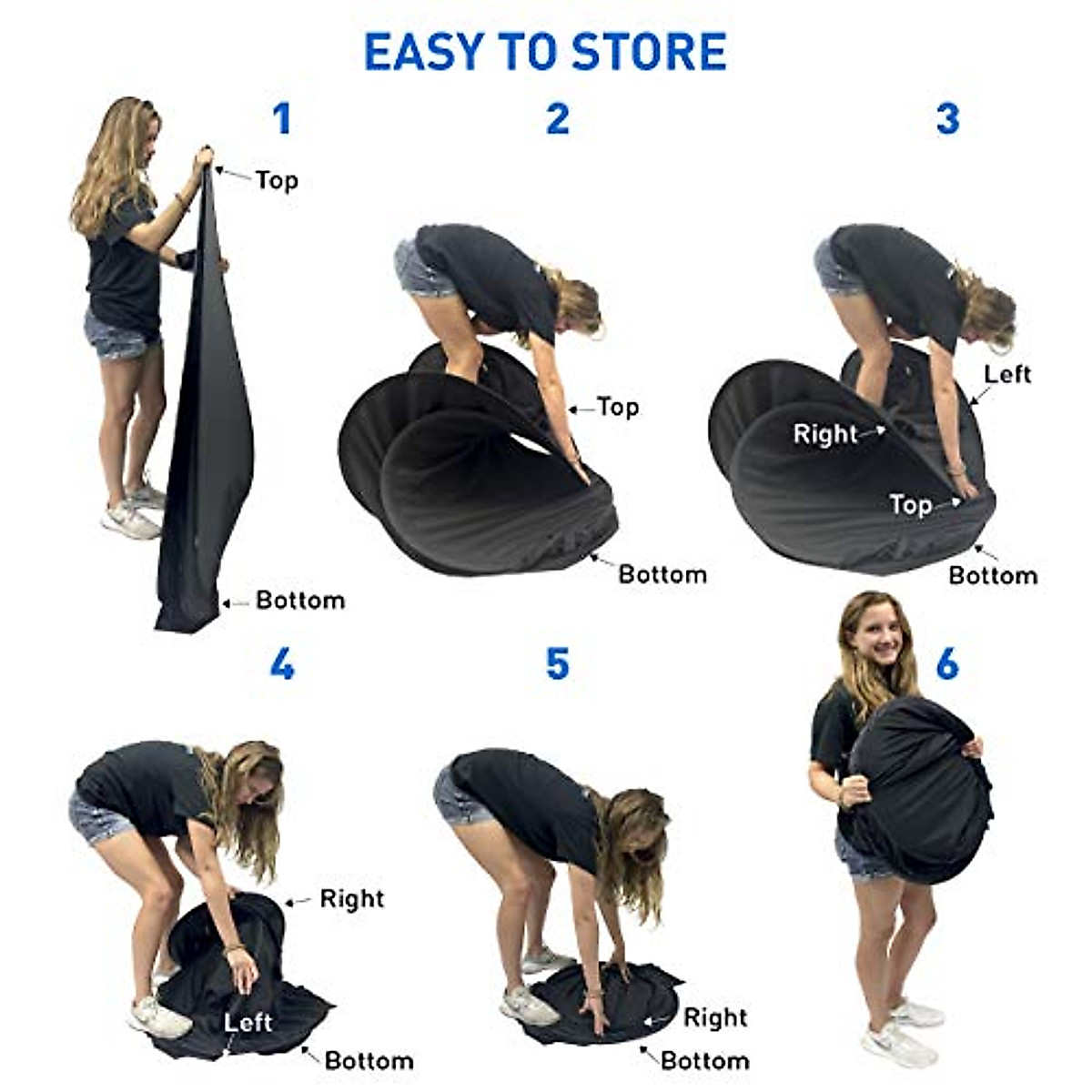 EASY TO STORE

1

Top

Bottom

2

Top

Bottom

3

Left

Right

Top

Bottom

4

Right

Left

Bottom

5

Right

Bottom

6