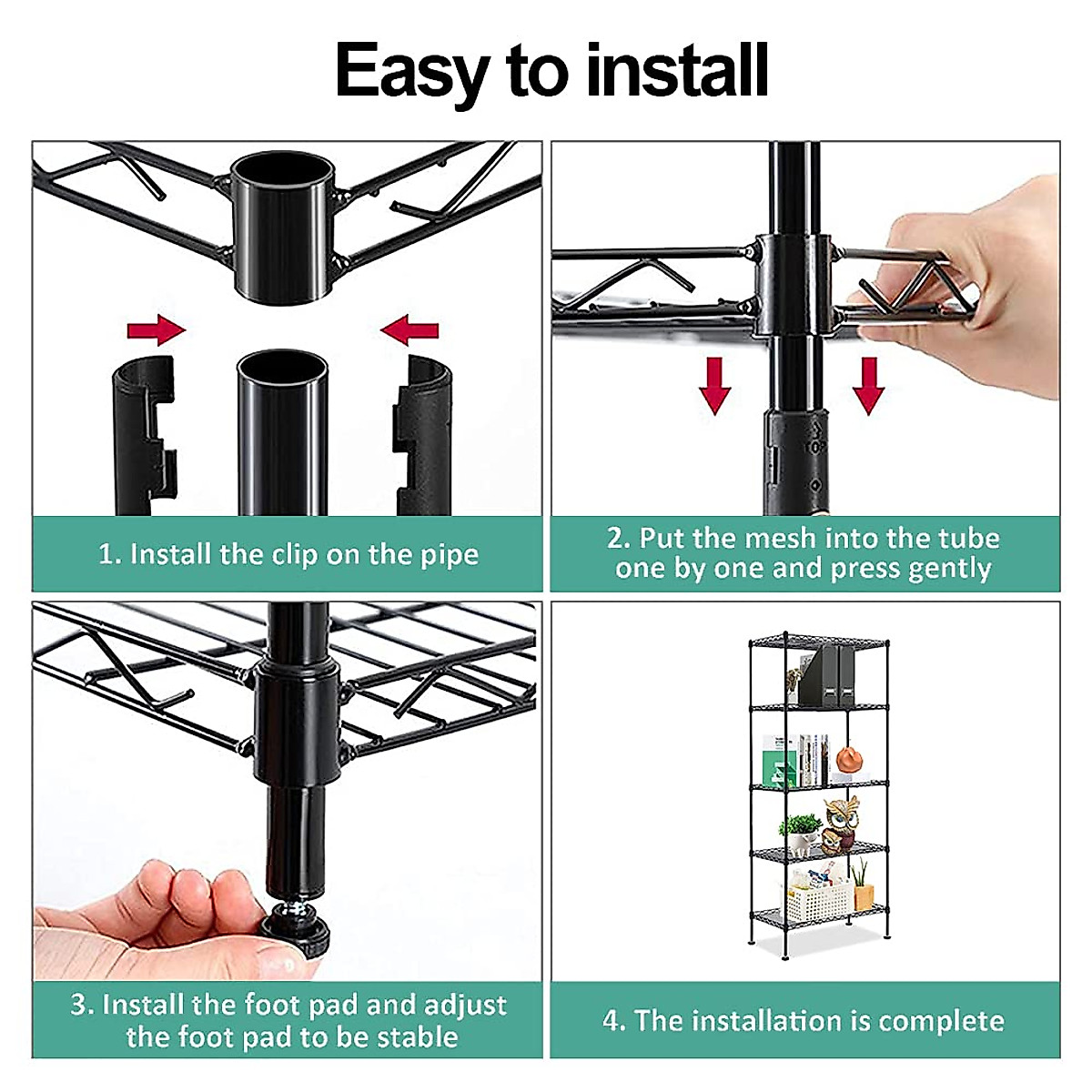 Easy to install

1. Install the clip on the pipe

2. Put the mesh into the tube one by one and press gently

3. Install the foot pad and adjust the foot pad to be stable

4. The installation is complete