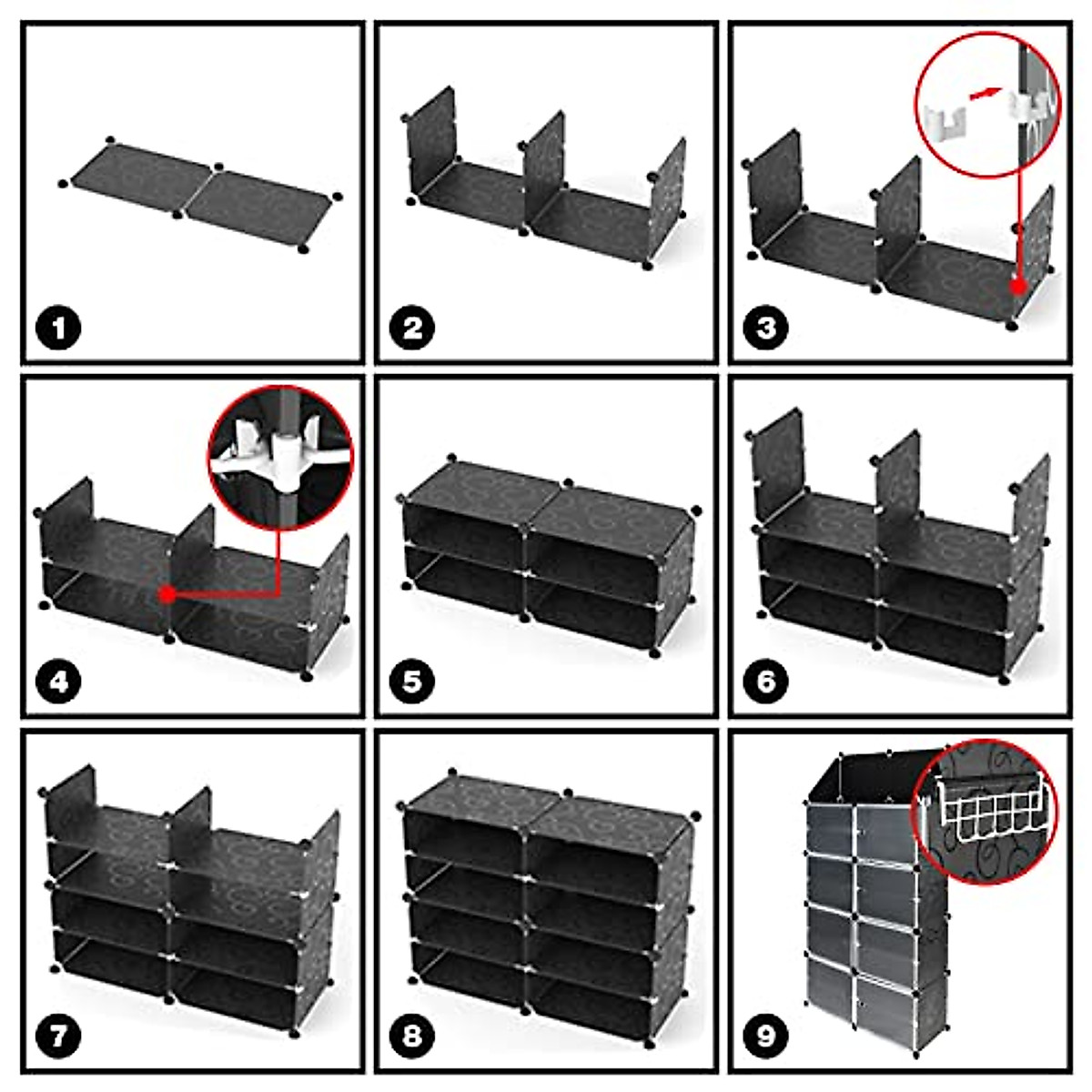 1

2

3

4

5

6

7

8

9