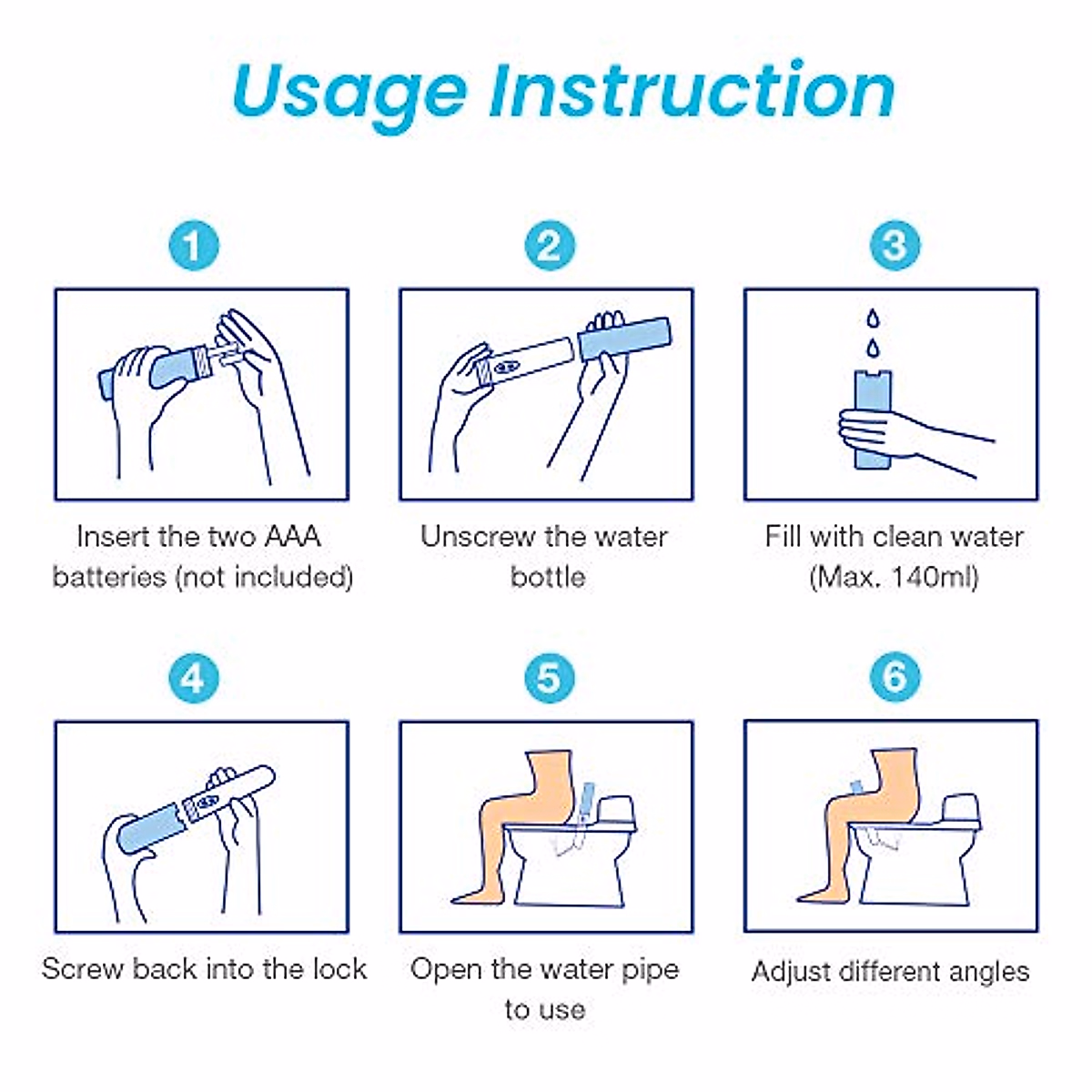 Usage Instruction

1

Insert the two AAA batteries (not included)

2

Unscrew the water bottle

3

Fill with clean water (Max. 140ml)

4

Screw back into the lock

5

Open the water pipe to use

6

Adjust different angles