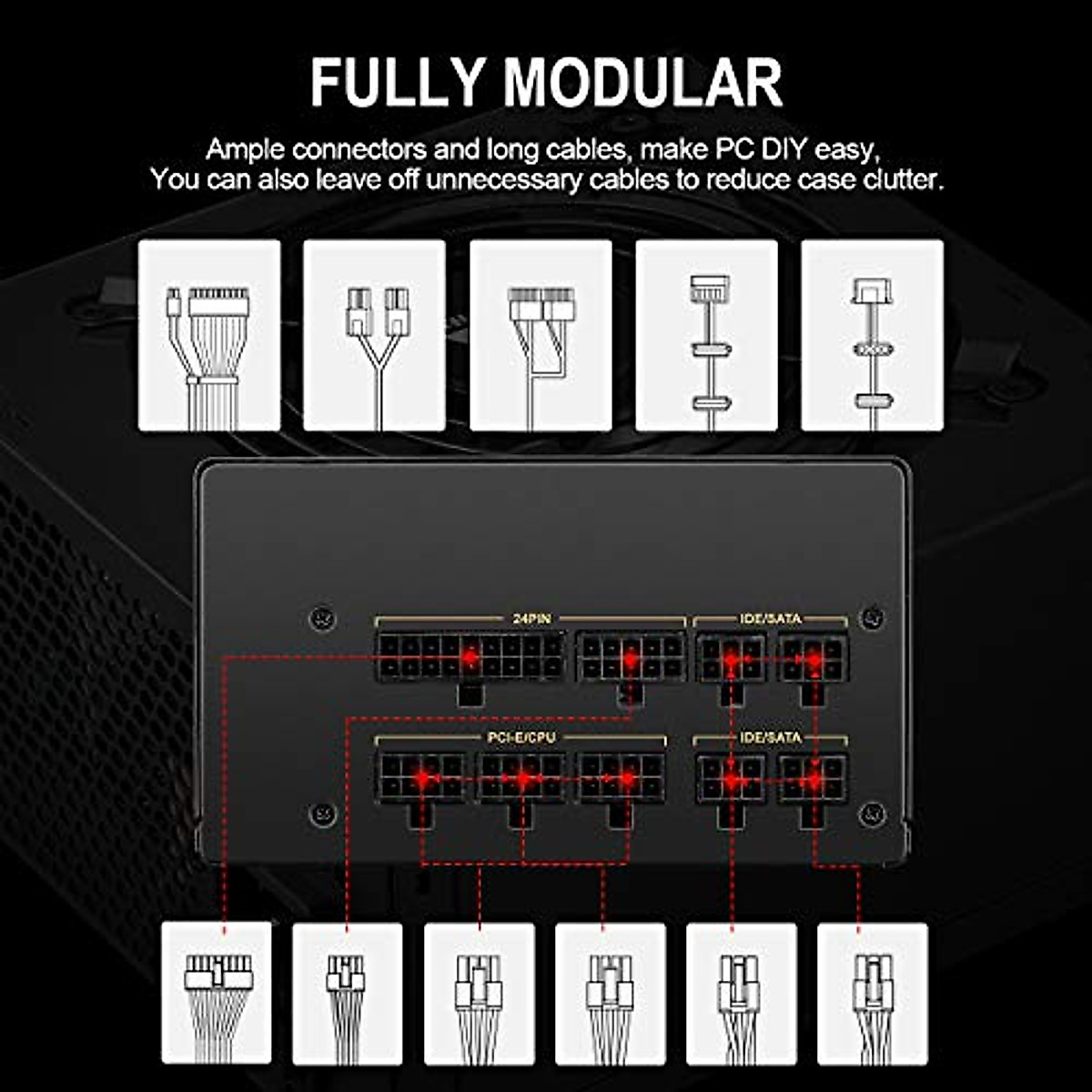 FULLY MODULAR

Ample connectors and long cables, make PC DIY easy,
You can also leave off unnecessary cables to reduce case clutter.

24PIN

IDE/SATA

PCI-E/CPU

IDE/SATA