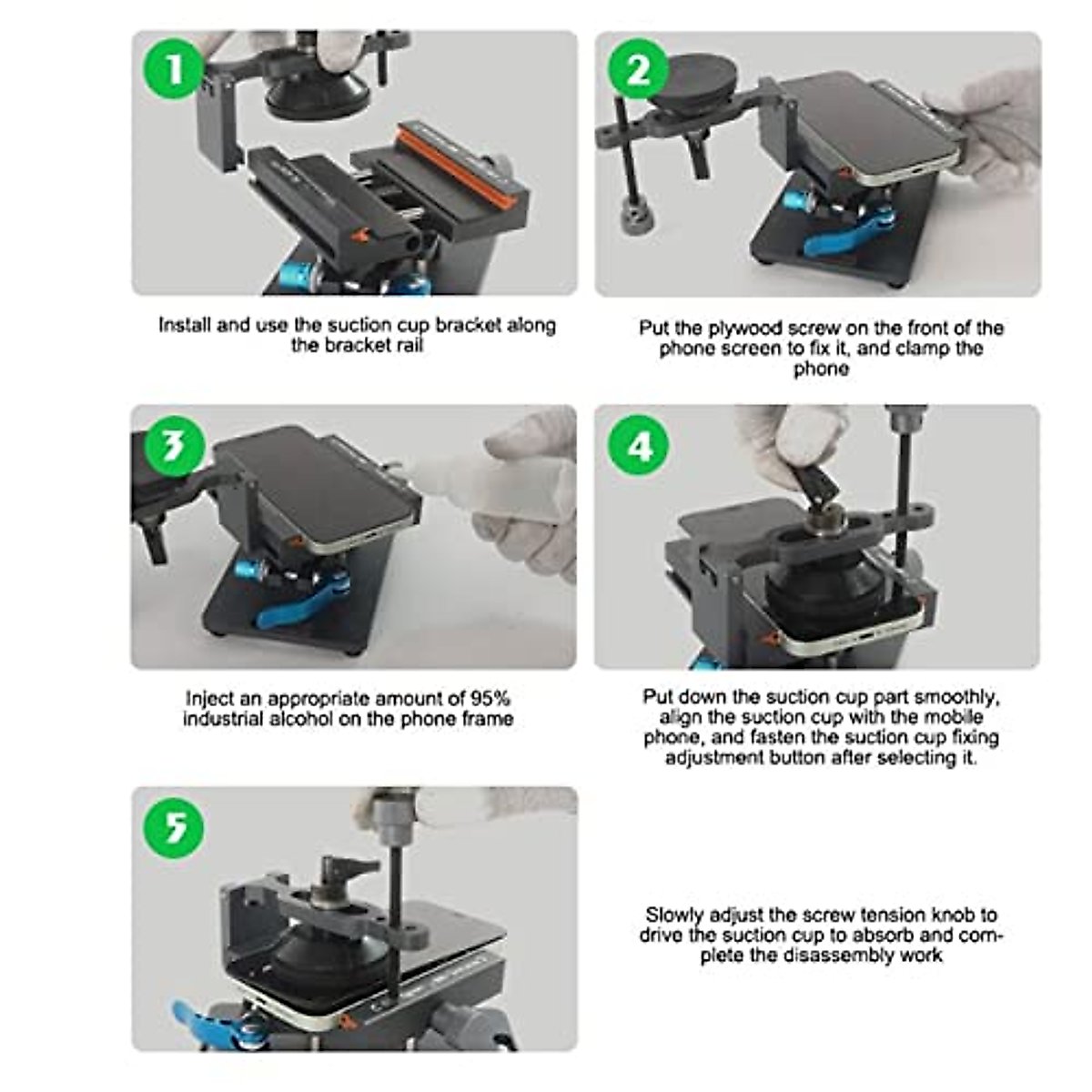 1

Install and use the suction cup bracket along the bracket rail

2

Put the plywood screw on the front of the phone screen to fix it, and clamp the phone

3

Inject an appropriate amount of 95% industrial alcohol on the phone frame

4

Put down the suction cup part smoothly, align the suction cup with the mobile phone, and fasten the suction cup fixing adjustment button after selecting it.

5

Slowly adjust the screw tension knob to drive the suction cup to absorb and complete the disassembly work