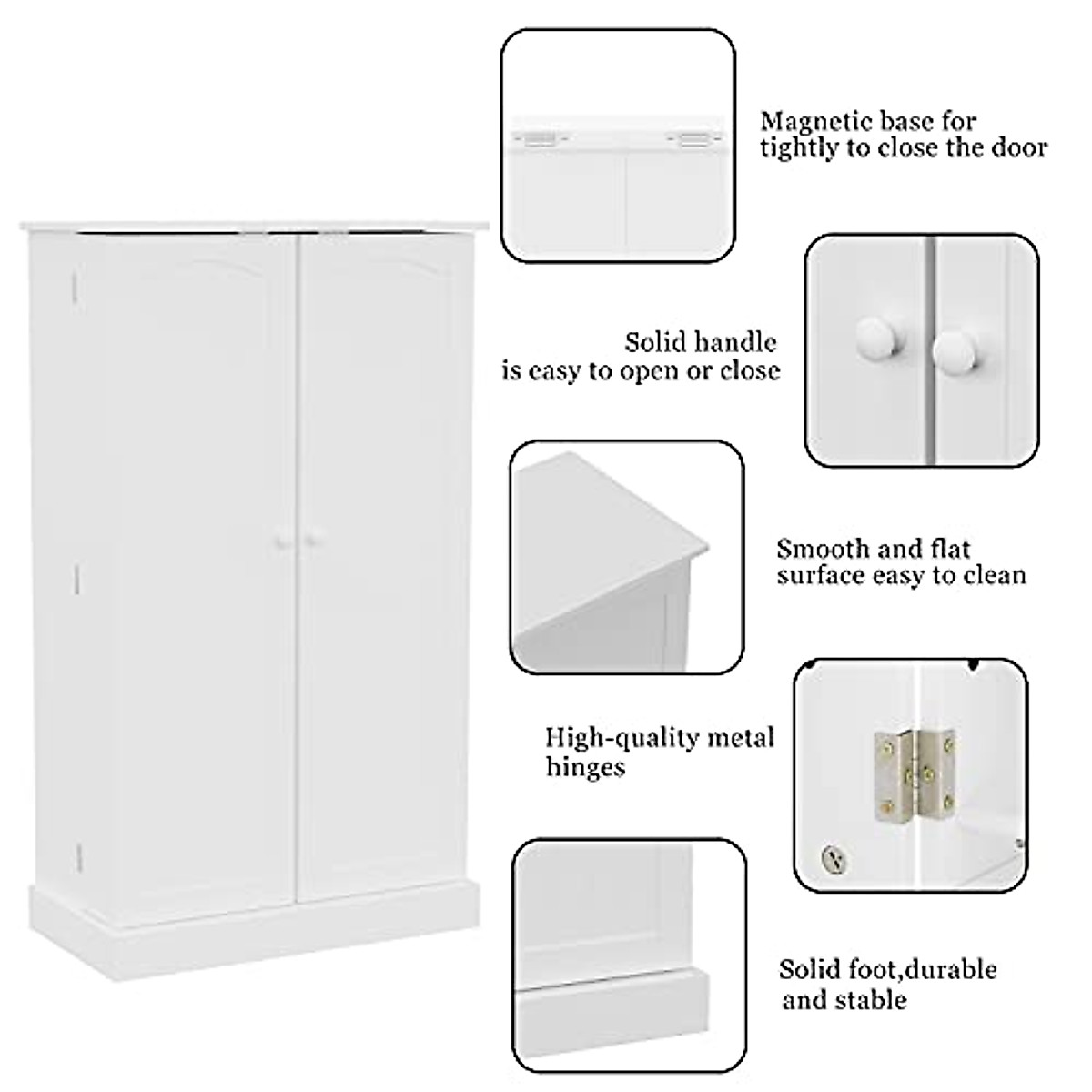 Magnetic base for tightly to close the door

Solid handle is easy to open or close

Smooth and flat surface easy to clean

High-quality metal hinges

Solid foot,durable and stable