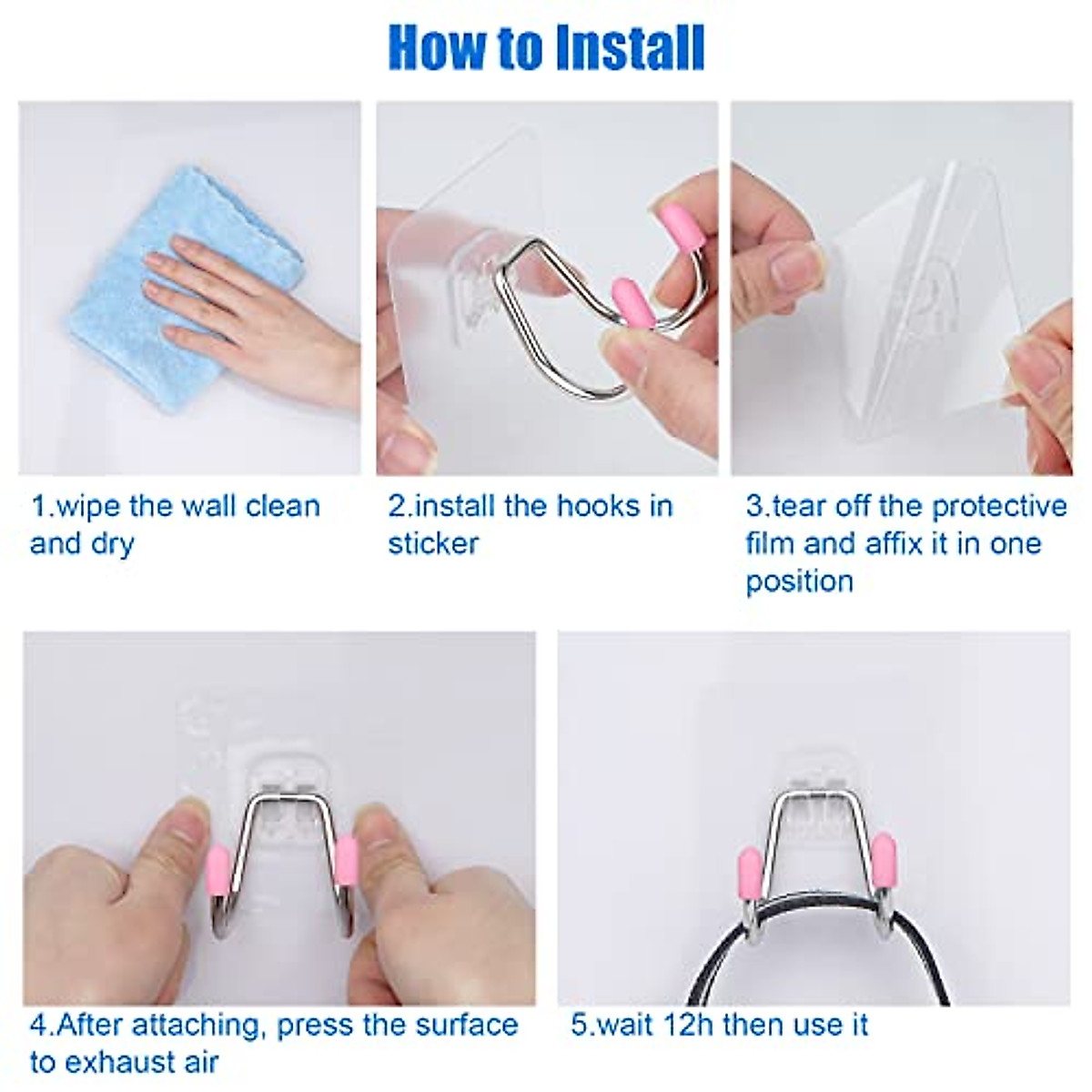 How to Install

1.wipe the wall clean and dry

2.install the hooks in sticker

3.tear off the protective film and affix it in one position

4.After attaching, press the surface to exhaust air

5.wait 12h then use it