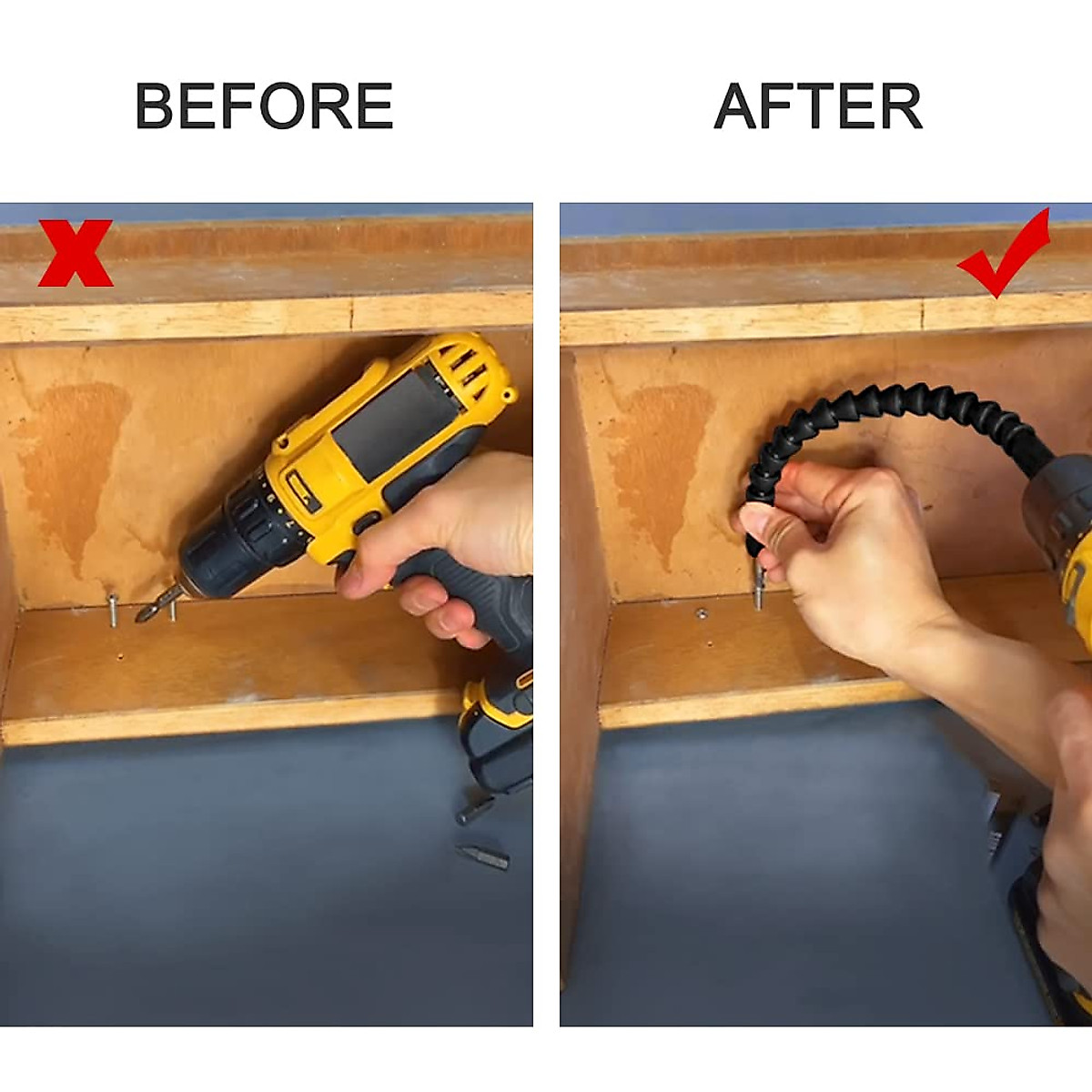 BEFORE

AFTER