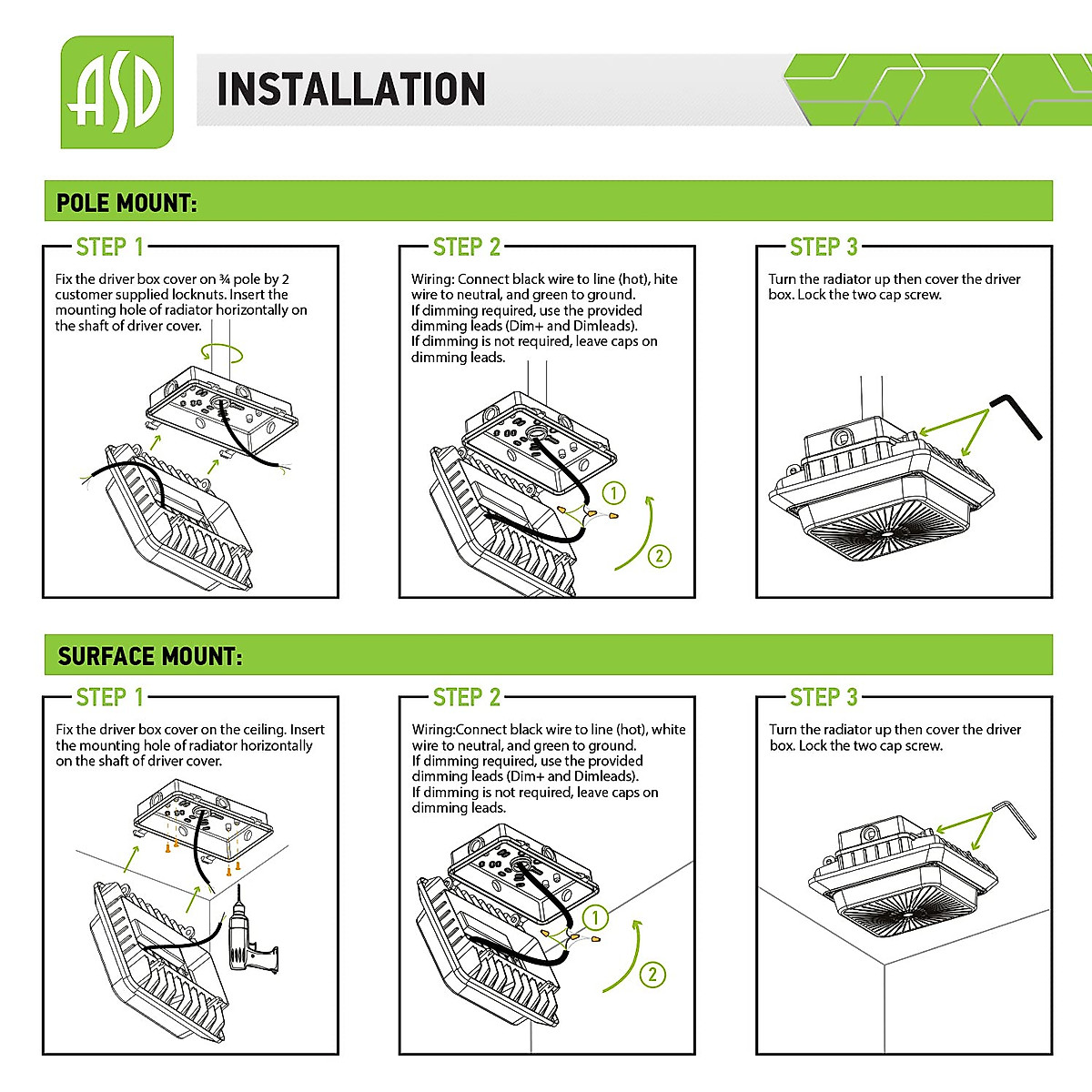 ASD

INSTALLATION

POLE MOUNT:

STEP 1

Fix the driver box cover on ¾ pole by 2 customer supplied locknuts. Insert the mounting hole of radiator horizontally on the shaft of driver cover.

STEP 2

Wiring: Connect black wire to line (hot), hite wire to neutral, and green to ground. If dimming required, use the provided dimming leads (Dim+ and Dimleads). If dimming is not required, leave caps on dimming leads.

1

2

STEP 3

Turn the radiator up then cover the driver box. Lock the two cap screw.

SURFACE MOUNT:

STEP 1

Fix the driver box cover on the ceiling. Insert the mounting hole of radiator horizontally on the shaft of driver cover.

STEP 2

Wiring:Connect black wire to line (hot), white wire to neutral, and green to ground. If dimming required, use the provided dimming leads (Dim+ and Dimleads). If dimming is not required, leave caps on dimming leads.

1

2

STEP 3

Turn the radiator up then cover the driver box. Lock the two cap screw.