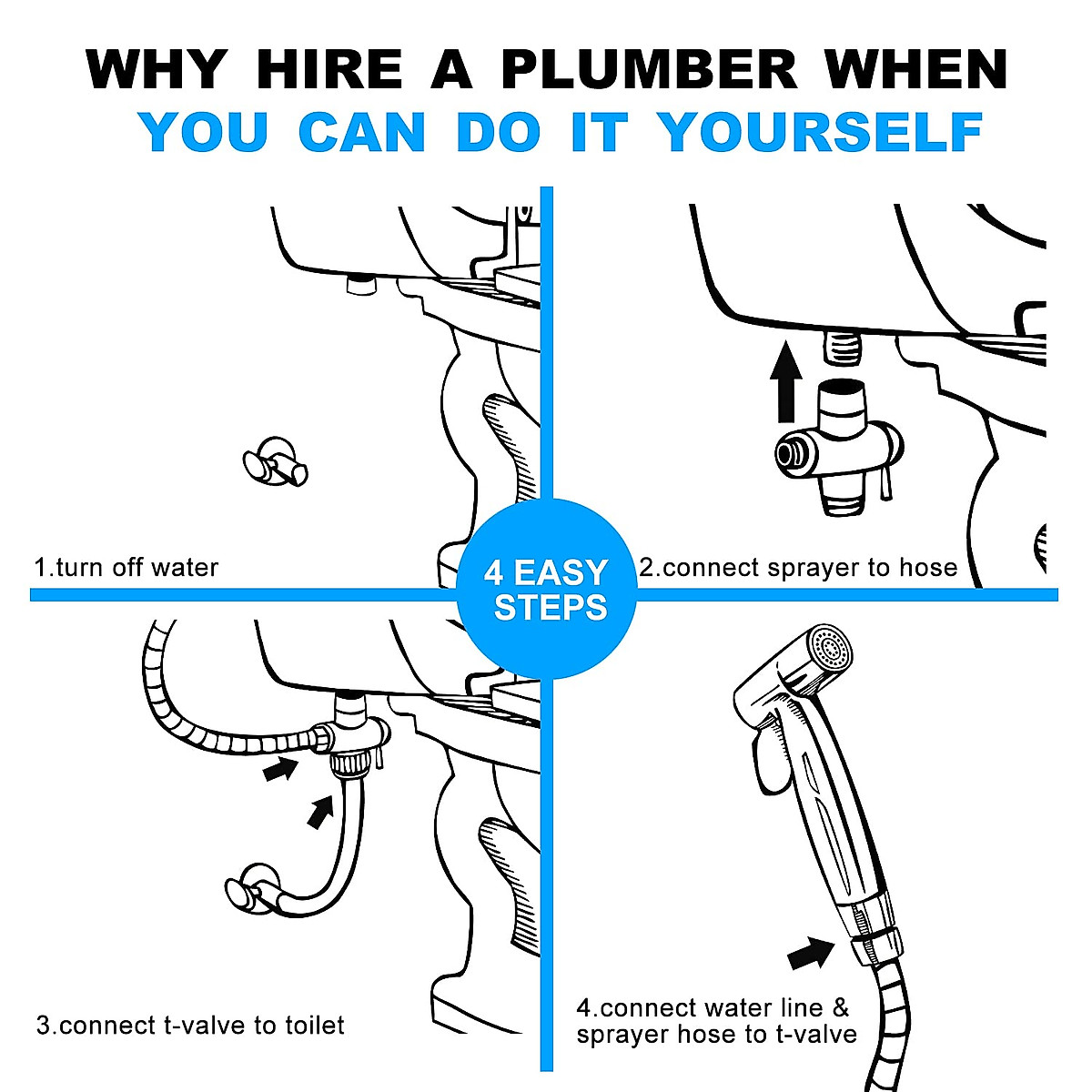 WHY HIRE A PLUMBER WHEN
YOU CAN DO IT YOURSELF

1.turn off water

4 EASY STEPS

2.connect sprayer to hose

3.connect t-valve to toilet

4.connect water line & sprayer hose to t-valve