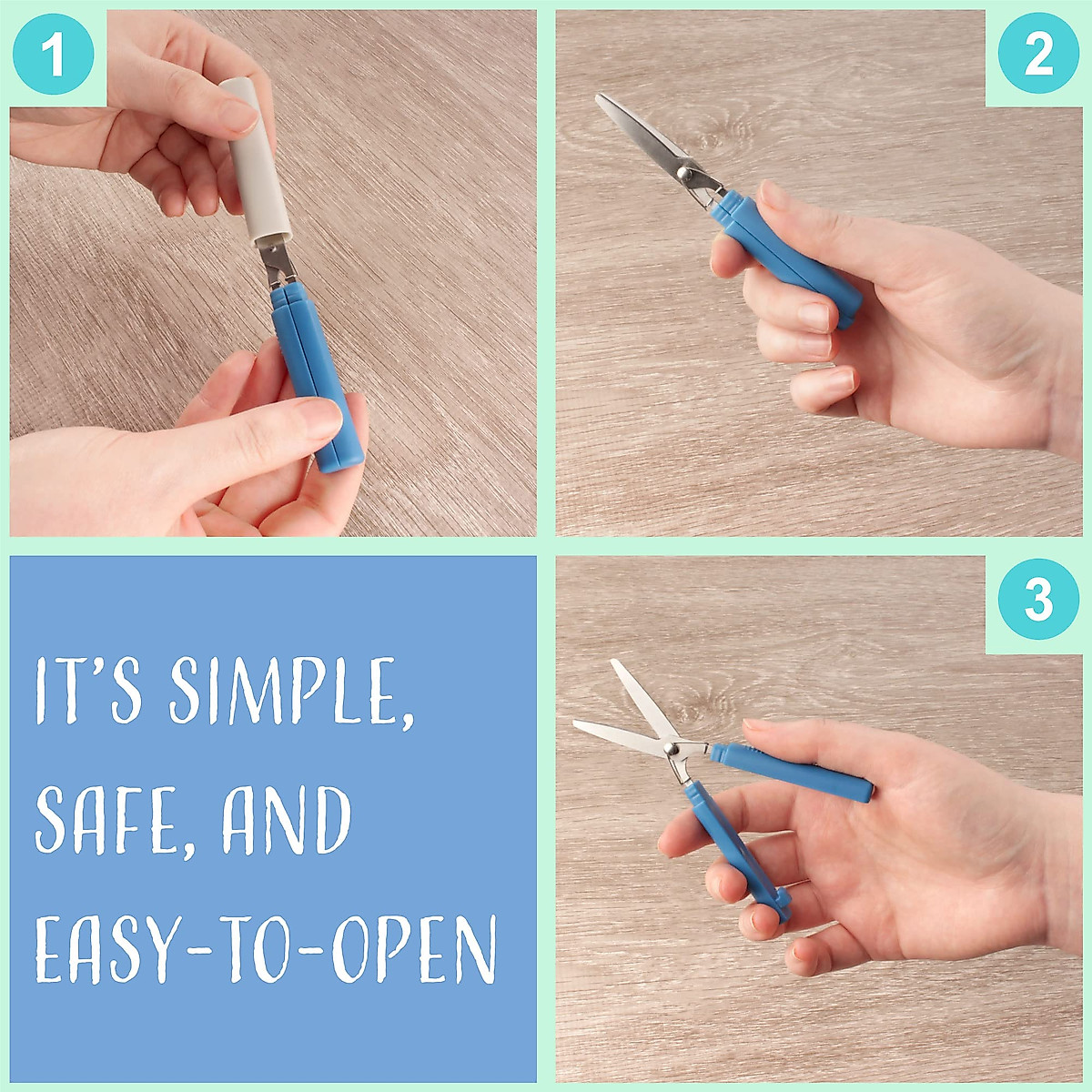 1

2

IT'S SIMPLE, SAFE, AND EASY-TO-OPEN

3