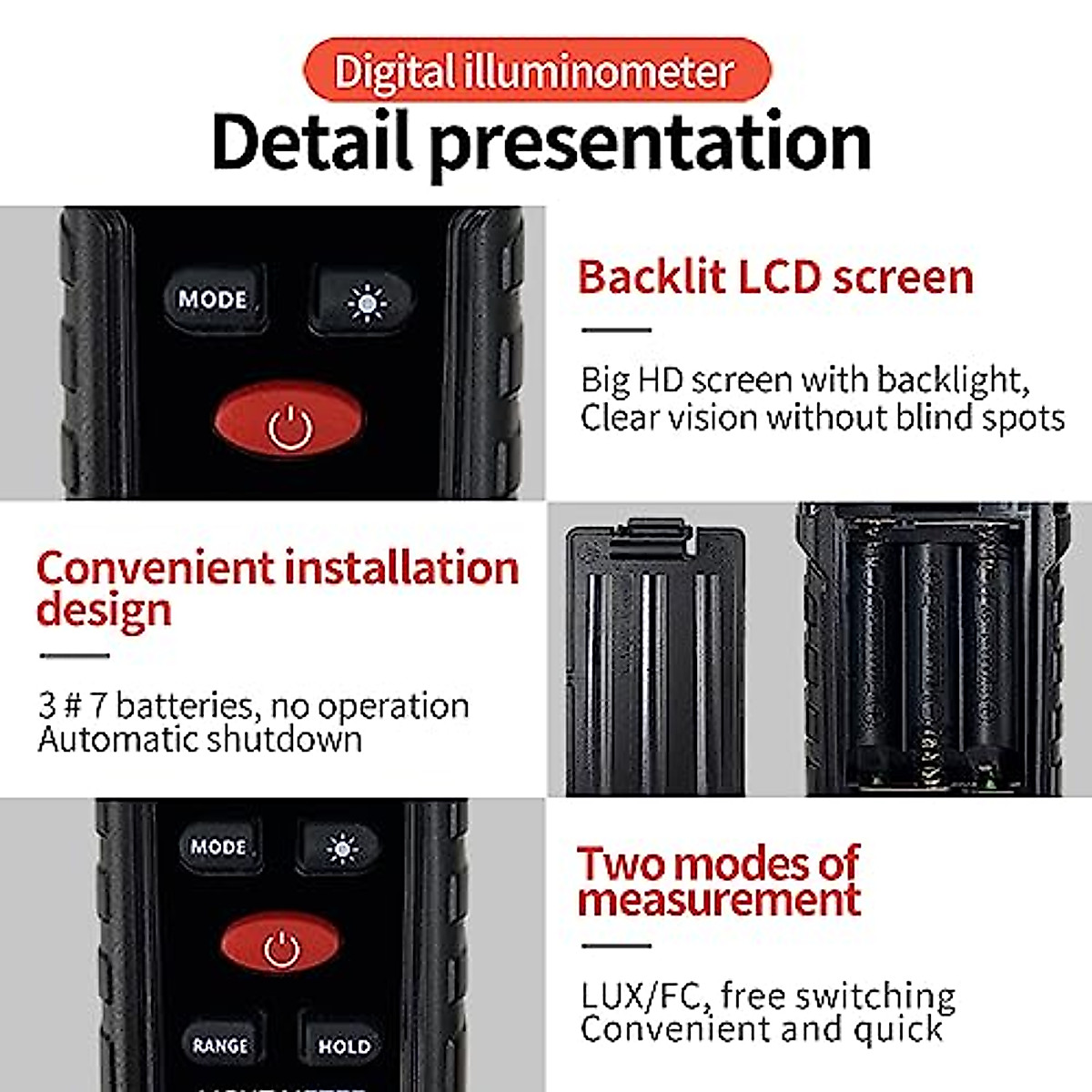 Digital illuminometer

Detail presentation

MODE

Backlit LCD screen

Big HD screen with backlight, Clear vision without blind spots

Convenient installation design

3 # 7 batteries, no operation Automatic shutdown

MODE

RANGE

HOLD

Two modes of measurement

LUX/FC, free switching Convenient and quick