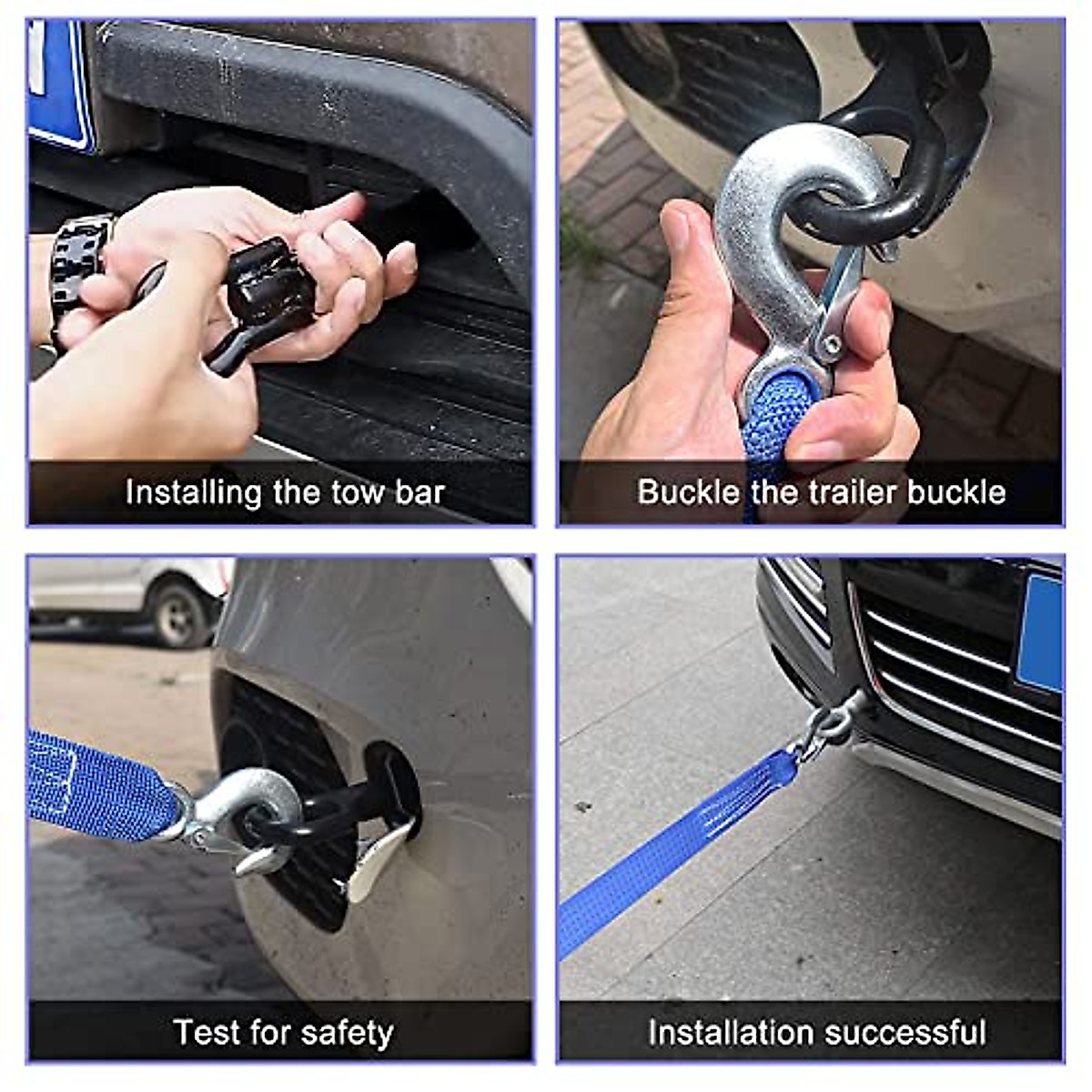 Installing the tow bar

Buckle the trailer buckle

Test for safety

Installation successful