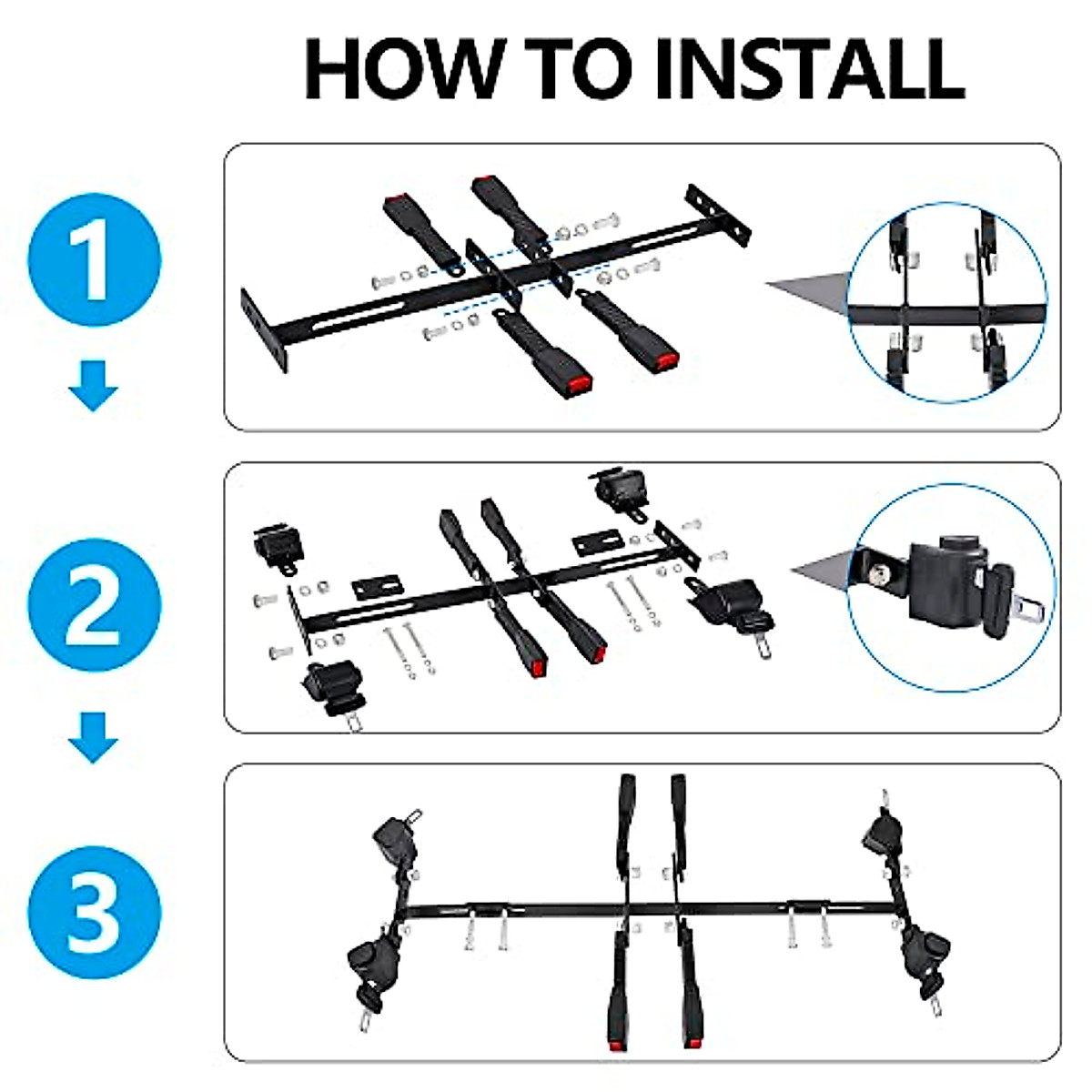 HOW TO INSTALL

1

2

3