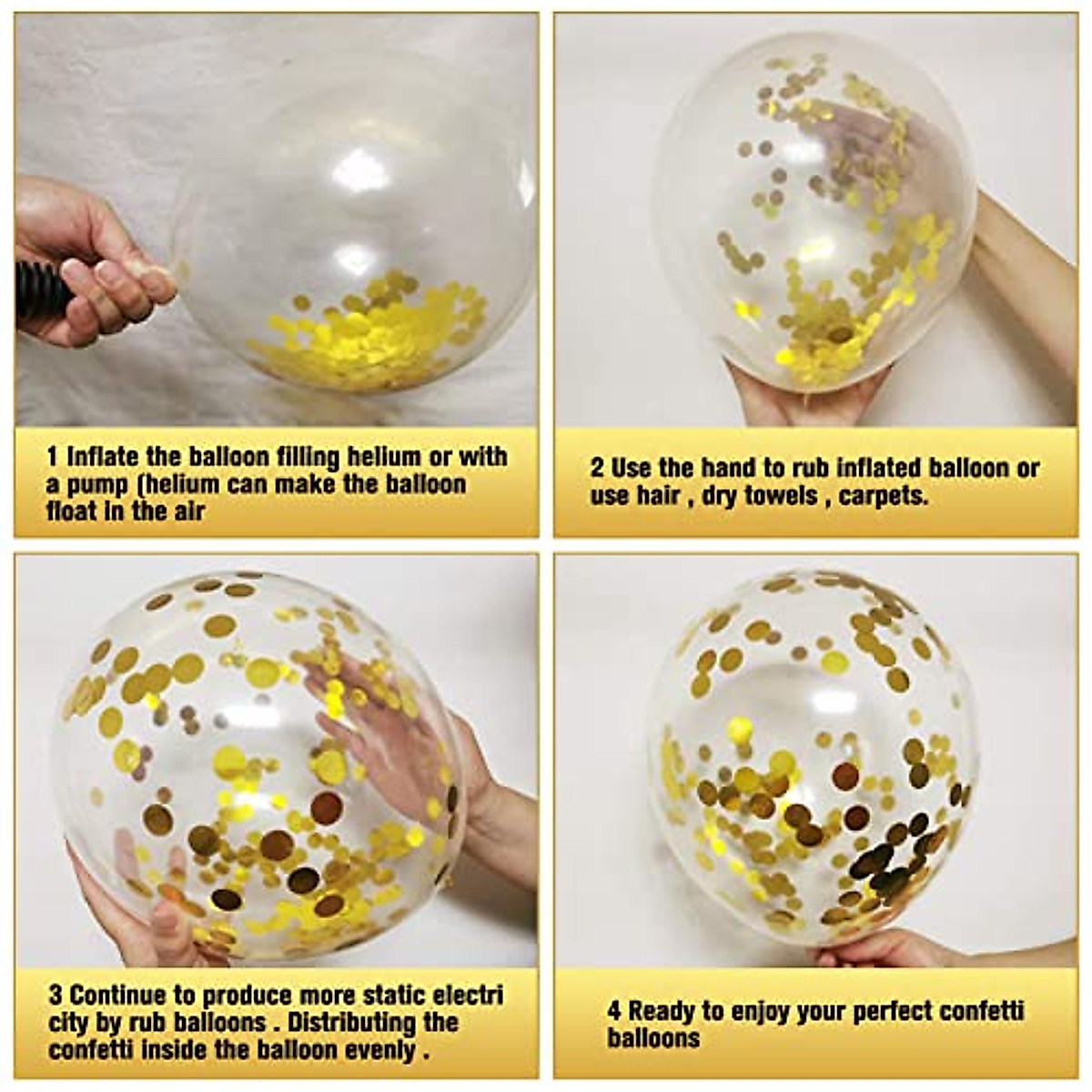 1 Inflate the balloon filling helium or with a pump (helium can make the balloon float in the air

2 Use the hand to rub inflated balloon or use hair , dry towels , carpets.

3 Continue to produce more static electri city by rub balloons . Distributing the confetti inside the balloon evenly .

4 Ready to enjoy your perfect confetti balloons